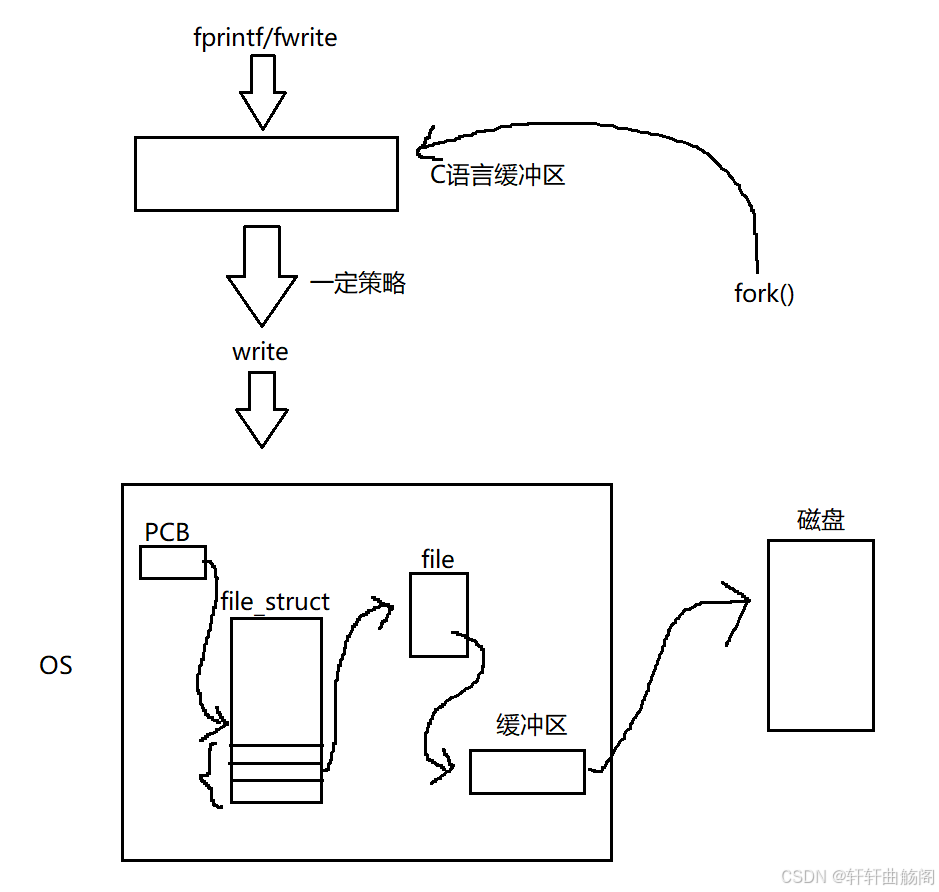 fprintf/fwrite

C语言缓冲区

一定策略

fork()

write

PCB

file_struct

file

磁盘

OS

缓冲区

CSDN @轩轩曲觞阁