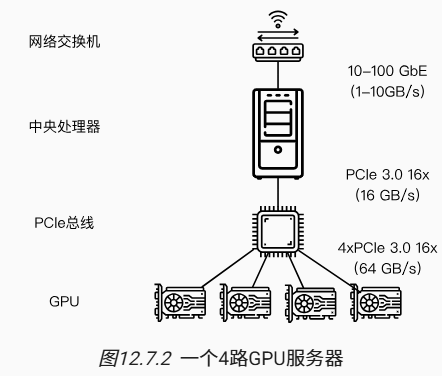 网络交换机

10–100 GbE
(1–10GB/s)

中央处理器

PCIe 3.0 16x
(16 GB/s)

PCIe总线

4xPCIe 3.0 16x
(64 GB/s)

GPU

图12.7.2 一个4路GPU服务器