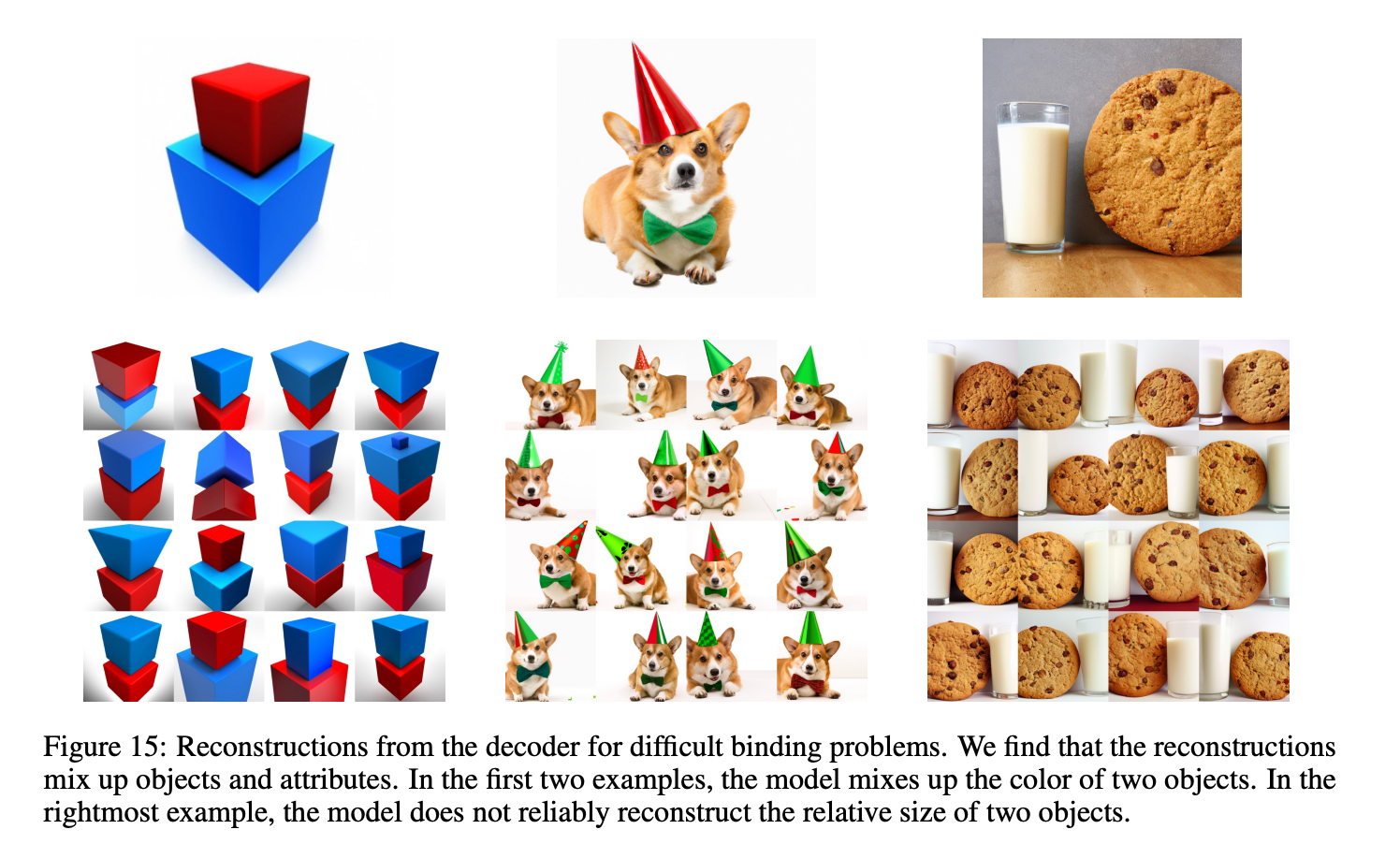 Figure 15: Reconstructions from the decoder for difficult binding problems. We find that the reconstructions mix up objects and attributes. In the first two examples, the model mixes up the color of two objects. In the rightmost example, the model does not reliably reconstruct the relative size of two objects.