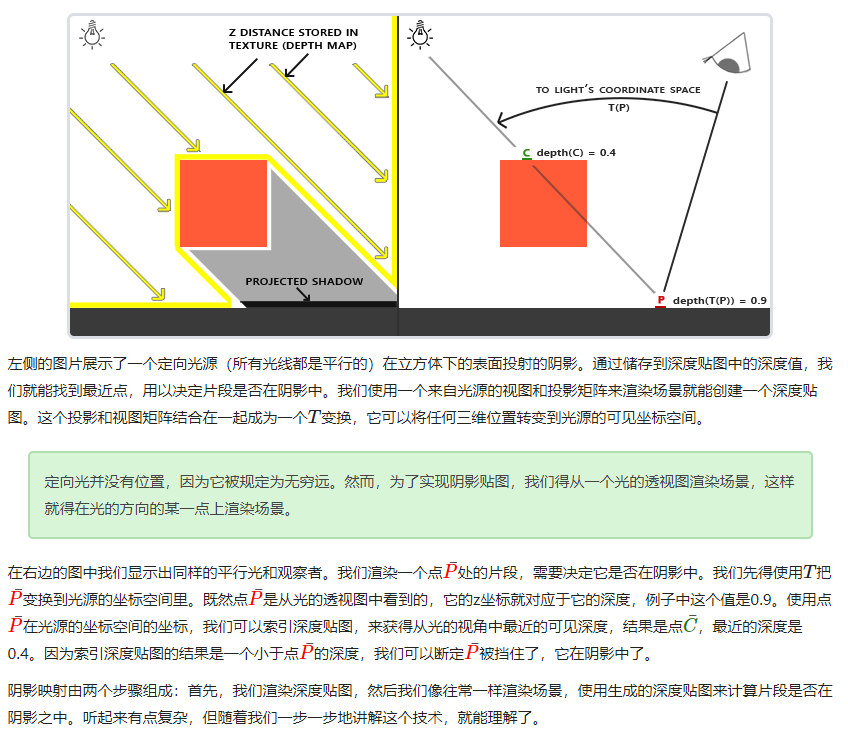 Z DISTANCE STORED IN TEXTURE (DEPTH MAP)

PROJECTED SHADOW

TO LIGHT'S COORDINATE SPACE
T(P)

C depth(C) = 0.4

P depth(T(P)) = 0.9

左侧的图片展示了一个定向光源（所有光线都是平行的）在立方体下的表面投射的阴影。通过储存到深度贴图中的深度值，我们就能找到最近点，用以决定片段是否在阴影中。我们使用一个来自光源的视图和投影矩阵来渲染场景就能创建一个深度贴图。这个投影和视图矩阵结合在一起成为一个$T$变换，它可以将任何三维位置转变到光源的可见坐标空间。

定向光并没有位置，因为它被规定为无穷远。然而，为了实现阴影贴图，我们得从一个光的透视图渲染场景，这样就得在光的方向的某一点上渲染场景。

在右边的图中我们显示出同样的平行光和观察者。我们渲染一个点$\bar{P}$处的片段，需要决定它是否在阴影中。我们先得使用$T$把$\bar{P}$变换到光源的坐标空间里。既然点$\bar{P}$是从光的透视图中看到的，它的z坐标就对应于它的深度，例子中这个值是0.9。使用点$\bar{P}$在光源的坐标空间的坐标，我们可以索引深度贴图，来获得从光的视角中最近的可见深度，结果是点$\bar{C}$，最近的深度是0.4。因为索引深度贴图的结果是一个小于点$\bar{P}$的深度，我们可以断定$\bar{P}$被挡住了，它在阴影中了。

阴影映射由两个步骤组成：首先，我们渲染深度贴图，然后我们像往常一样渲染场景，使用生成的深度贴图来计算片段是否在阴影之中。听起来有点复杂，但随着我们一步一步地讲解这个技术，就能理解了。