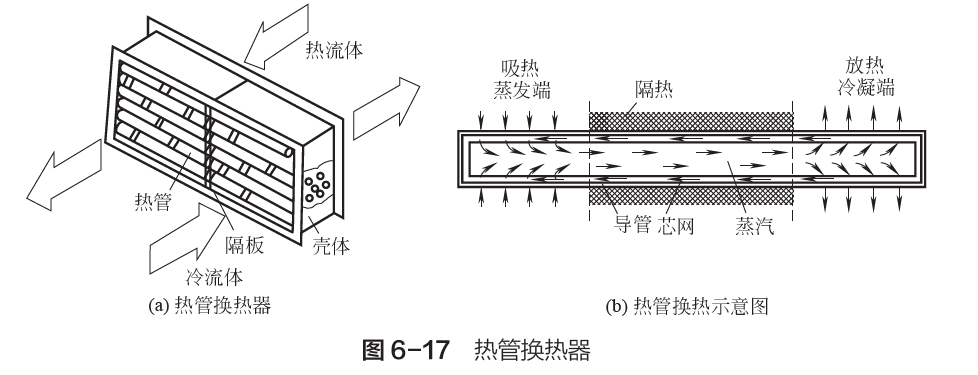 热流体

热管

隔板

壳体

冷流体

(a) 热管换热器

吸热
蒸发端

隔热

放热
冷凝端

导管

芯网

蒸汽

(b) 热管换热示意图

图 6-17 热管换热器