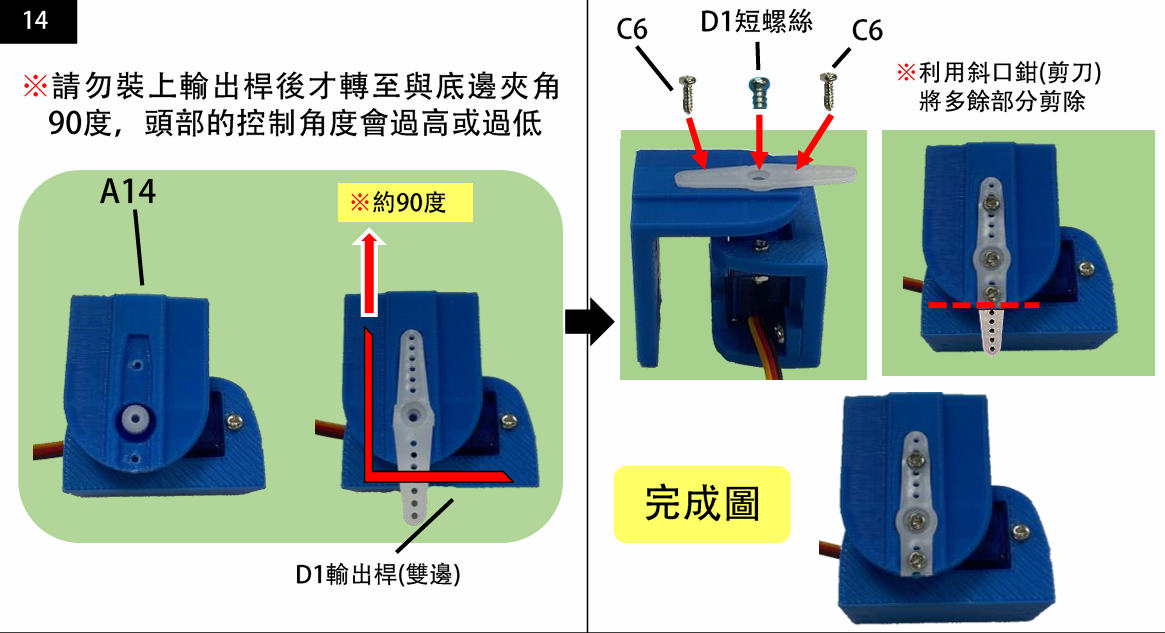 14

※請勿裝上輸出桿後才轉至與底邊夾角90度，頭部的控制角度會過高或過低

A14

※約90度

D1輸出桿(雙邊)

C6

D1短螺絲

C6

※利用斜口鉗(剪刀)將多餘部分剪除

完成圖