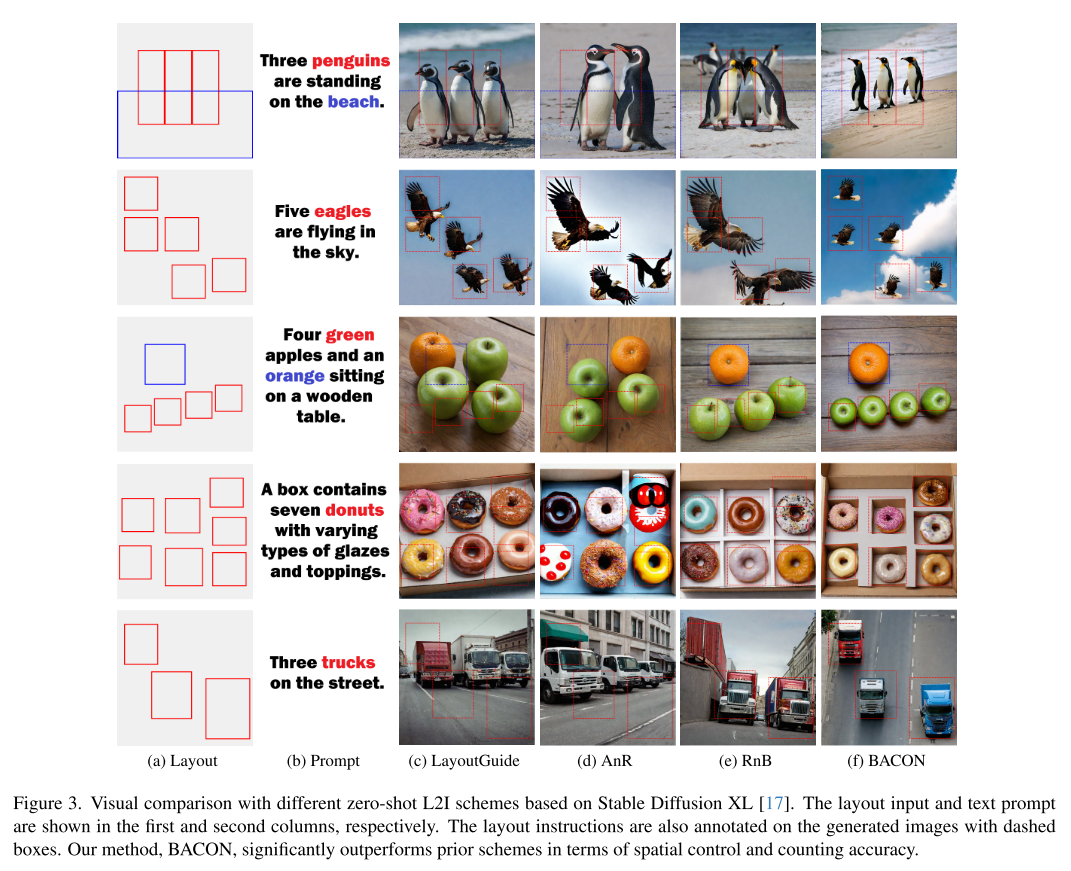 Three penguins are standing on the beach.

Five eagles are flying in the sky.

Four green apples and an orange sitting on a wooden table.

A box contains seven donuts with varying types of glazes and toppings.

Three trucks on the street.

(a) Layout (b) Prompt (c) LayoutGuide (d) AnR (e) RnB (f) BACON

Figure 3. Visual comparison with different zero-shot L2I schemes based on Stable Diffusion XL [17]. The layout input and text prompt are shown in the first and second columns, respectively. The layout instructions are also annotated on the generated images with dashed boxes. Our method, BACON, significantly outperforms prior schemes in terms of spatial control and counting accuracy.