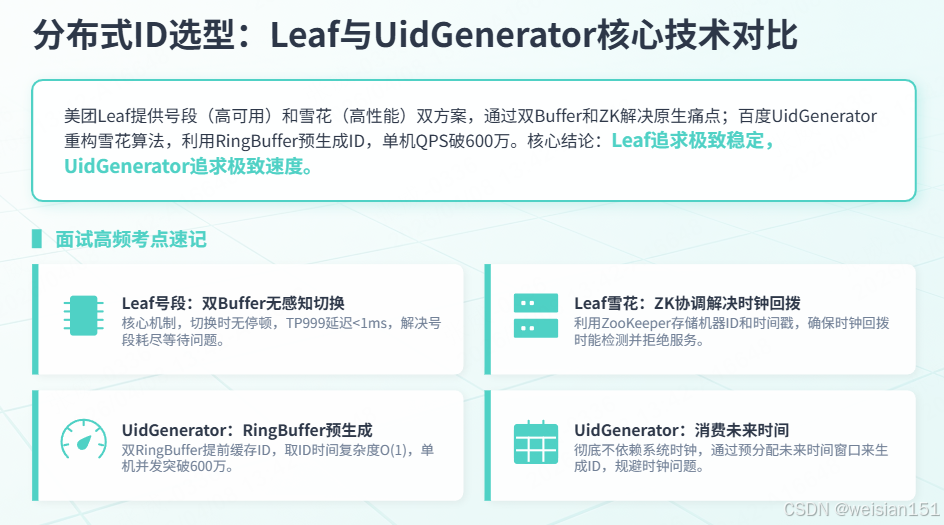 分布式ID选型：Leaf与UidGenerator核心技术对比

美团Leaf提供号段（高可用）和雪花（高性能）双方案，通过双Buffer和ZK解决原生痛点；百度UidGenerator重构雪花算法，利用RingBuffer预生成ID，单机QPS破600万。核心结论：Leaf追求极致稳定，UidGenerator追求极致速度。

面试高频考点速记

Leaf号段：双Buffer无感知切换
核心机制，切换时无停顿，TP999延迟<1ms，解决号段耗尽等待问题。

Leaf雪花：ZK协调解决时钟回拨
利用ZooKeeper存储机器ID和时间戳，确保时钟回拨时能检测并拒绝服务。

UidGenerator：RingBuffer预生成
双RingBuffer提前缓存ID，取ID时间复杂度O(1)，单机并发突破600万。

UidGenerator：消费未来时间
彻底不依赖系统时钟，通过预分配未来时间窗口来生成ID，规避时钟问题。

CSDN @weisian151