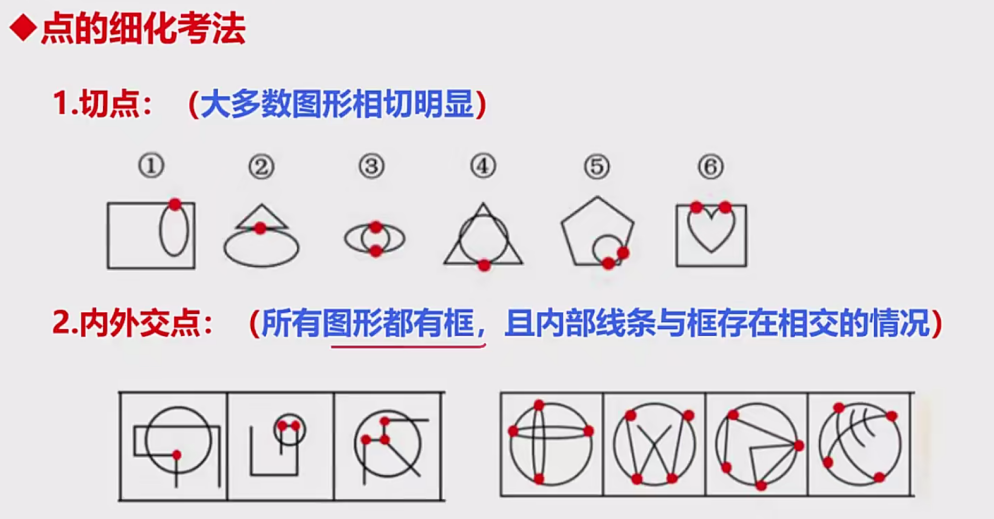 ◆点的细化考法

1.切点：（大多数图形相切明显）

① ② ③ ④ ⑤ ⑥

2.内外交点：（所有图形都有框，且内部线条与框存在相交的情况）