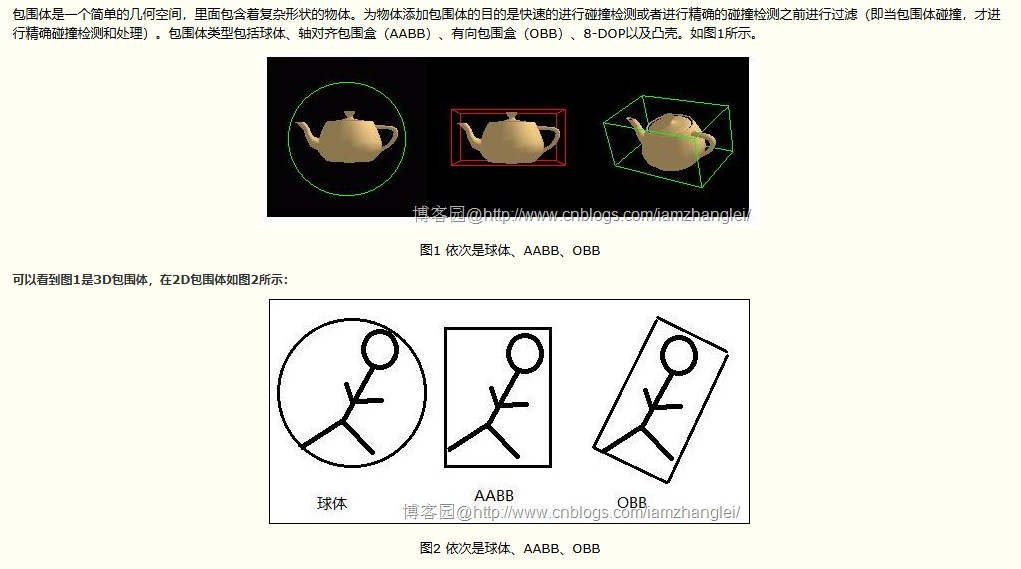 包围体是一个简单的几何空间，里面包含着复杂形状的物体。为物体添加包围体的目的是快速的进行碰撞检测或者进行精确的碰撞检测之前进行过滤（即当包围体碰撞，才进行精确碰撞检测和处理）。包围体类型包括球体、轴对齐包围盒（AABB）、有向包围盒（OBB）、8-DOP以及凸壳。如图1所示。

博客园@http://www.cnblogs.com/iamzhanglei/

图1 依次是球体、AABB、OBB

可以看到图1是3D包围体，在2D包围体如图2所示：

球体

AABB

OBB

博客园@http://www.cnblogs.com/iamzhanglei/

图2 依次是球体、AABB、OBB