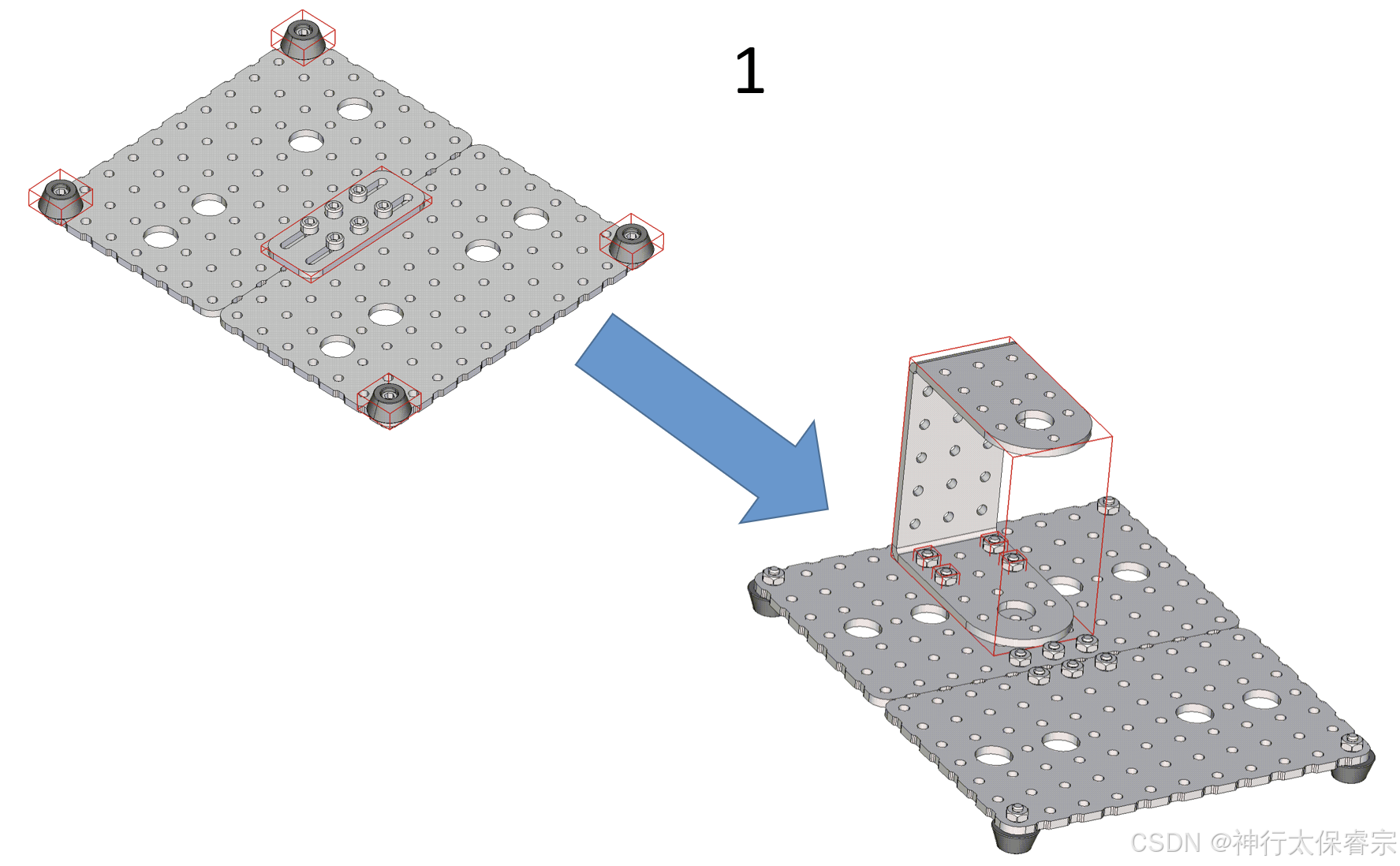 1

CSDN @神行太保睿宗