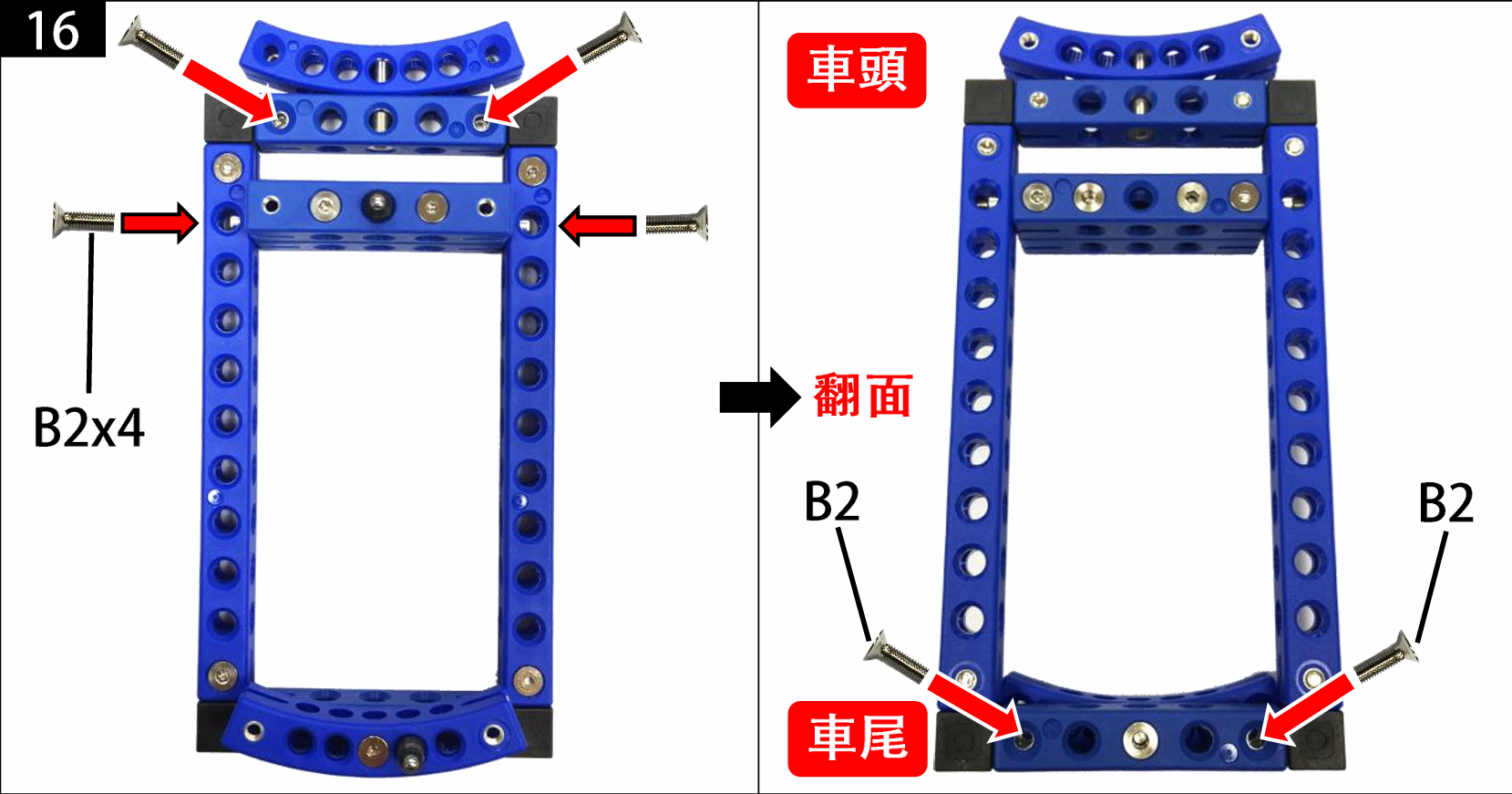 16

B2x4

翻面

車頭

B2

B2

車尾