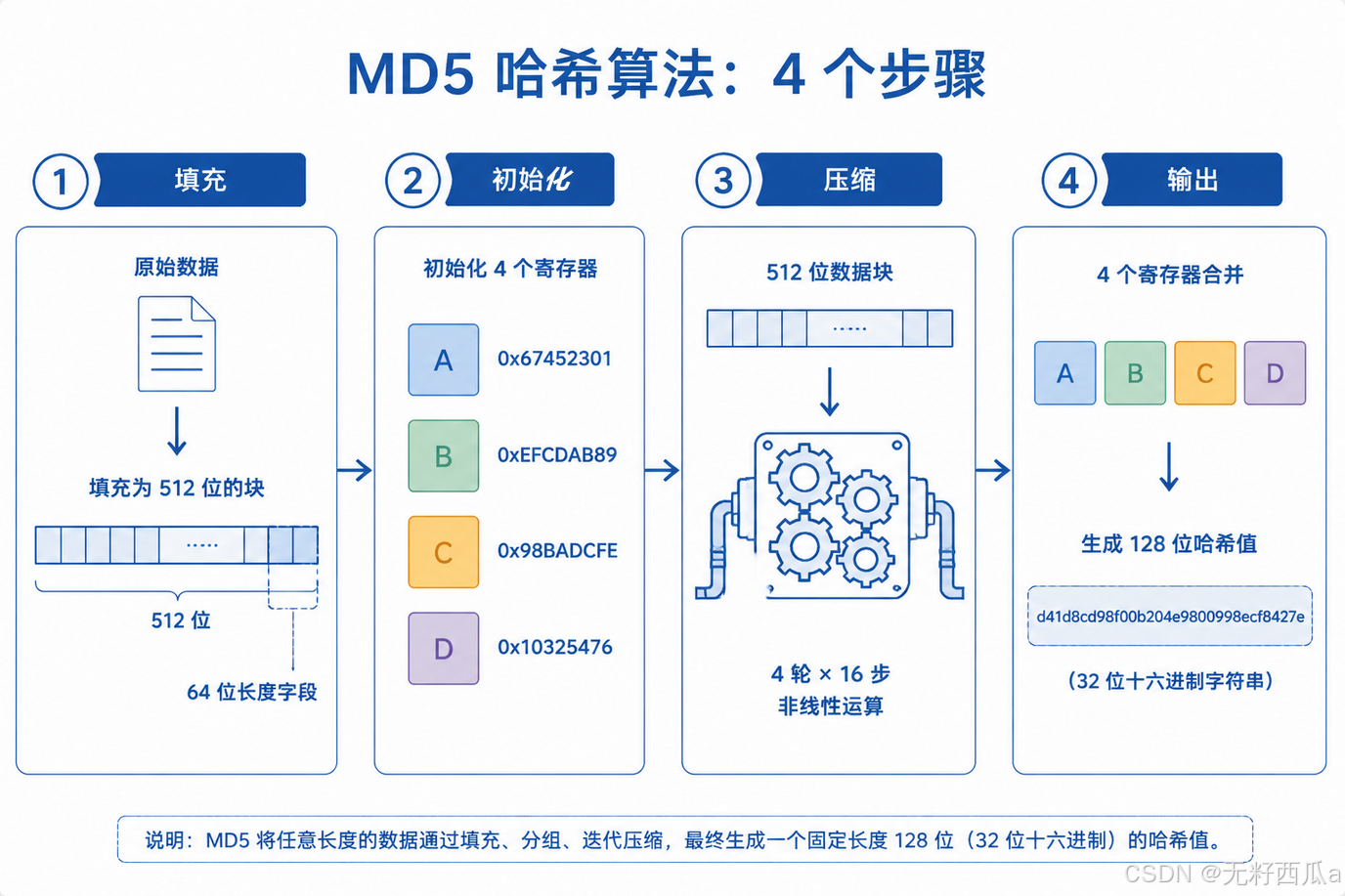 MD5 哈希算法：4 个步骤

1 填充

原始数据

填充为 512 位的块

.....

512 位

64 位长度字段

2 初始化

初始化 4 个寄存器

A 0x67452301

B 0xEFCDAB89

C 0x98BADCFE

D 0x10325476

3 压缩

512 位数据块

.....

4 轮 × 16 步
非线性运算

4 输出

4 个寄存器合并

A B C D

生成 128 位哈希值

d41d8cd98f00b204e9800998ecf8427e

（32 位十六进制字符串）

说明：MD5 将任意长度的数据通过填充、分组、迭代压缩，最终生成一个固定长度 128 位（32 位十六进制）的哈希值。

CSDN @无籽西瓜a