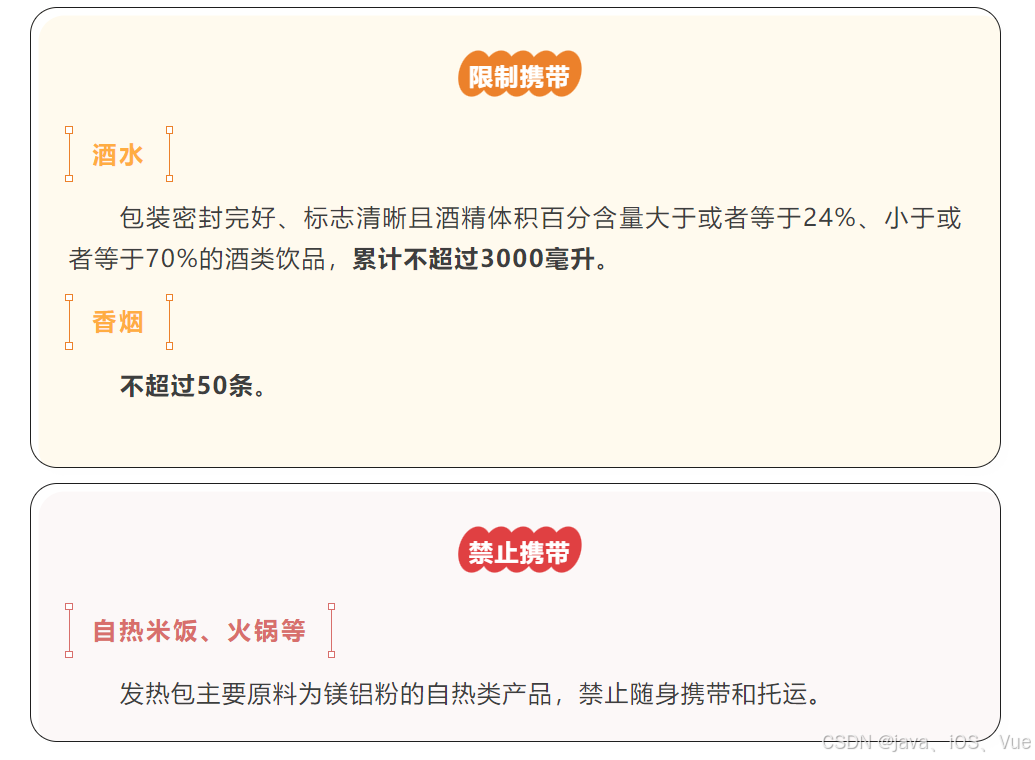 限制携带

酒水

包装密封完好、标志清晰且酒精体积百分含量大于或者等于24%、小于或者等于70%的酒类饮品，累计不超过3000毫升。

香烟

不超过50条。

禁止携带

自热米饭、火锅等

发热包主要原料为镁铝粉的自热类产品，禁止随身携带和托运。

CSDN @java、IOS、Vue