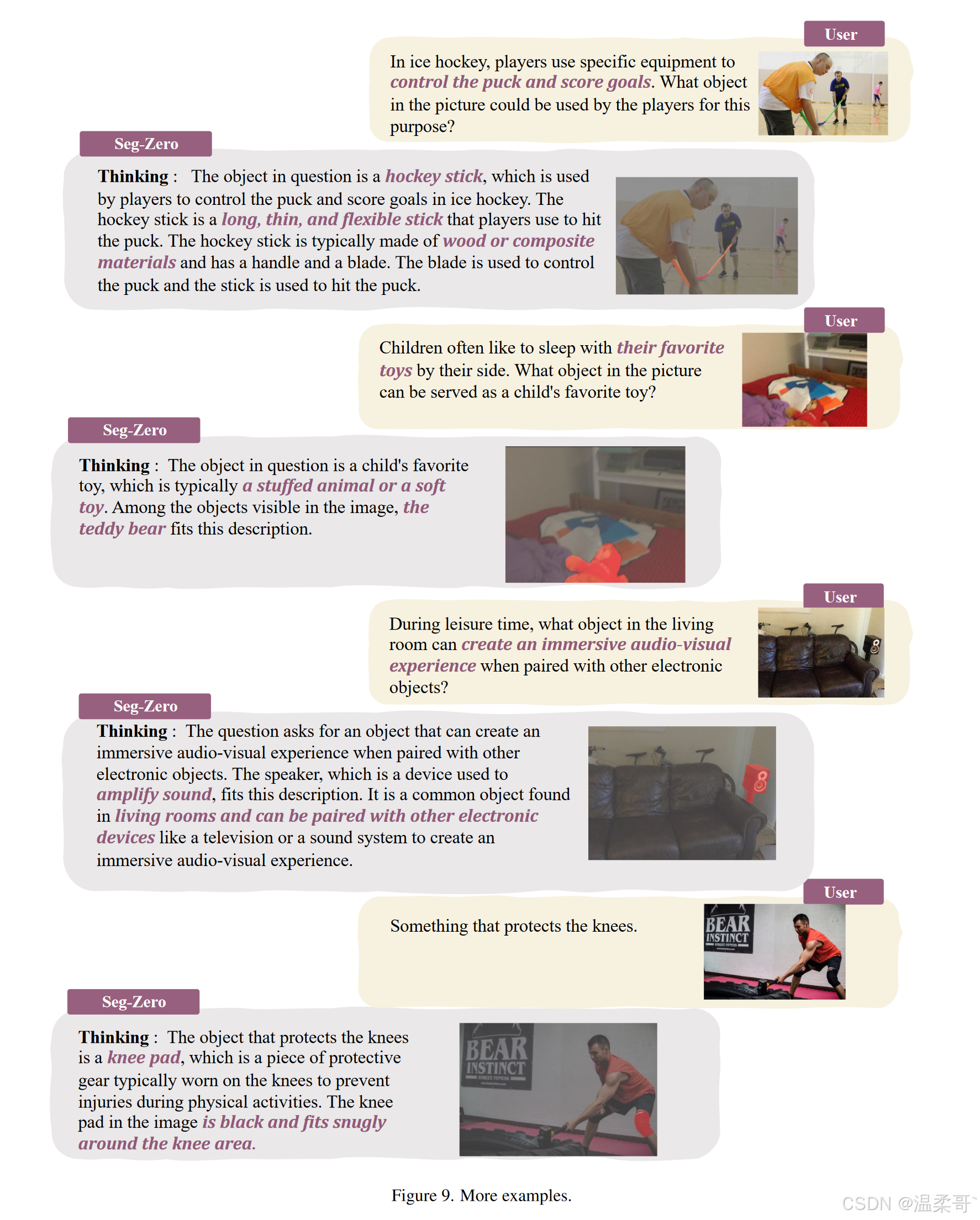 User

In ice hockey, players use specific equipment to control the puck and score goals. What object in the picture could be used by the players for this purpose?

Seg-Zero

Thinking : The object in question is a hockey stick, which is used by players to control the puck and score goals in ice hockey. The hockey stick is a long, thin, and flexible stick that players use to hit the puck. The hockey stick is typically made of wood or composite materials and has a handle and a blade. The blade is used to control the puck and the stick is used to hit the puck.

User

Children often like to sleep with their favorite toys by their side. What object in the picture can be served as a child's favorite toy?

Seg-Zero

Thinking : The object in question is a child's favorite toy, which is typically a stuffed animal or a soft toy. Among the objects visible in the image, the teddy bear fits this description.

User

During leisure time, what object in the living room can create an immersive audio-visual experience when paired with other electronic objects?

Seg-Zero

Thinking : The question asks for an object that can create an immersive audio-visual experience when paired with other electronic objects. The speaker, which is a device used to amplify sound, fits this description. It is a common object found in living rooms and can be paired with other electronic devices like a television or a sound system to create an immersive audio-visual experience.

User

Something that protects the knees.

BEAR INSTINCT

Seg-Zero

Thinking : The object that protects the knees is a knee pad, which is a piece of protective gear typically worn on the knees to prevent injuries during physical activities. The knee pad in the image is black and fits snugly around the knee area.

BEAR INSTINCT

Figure 9. More examples.

CSDN @温柔哥`