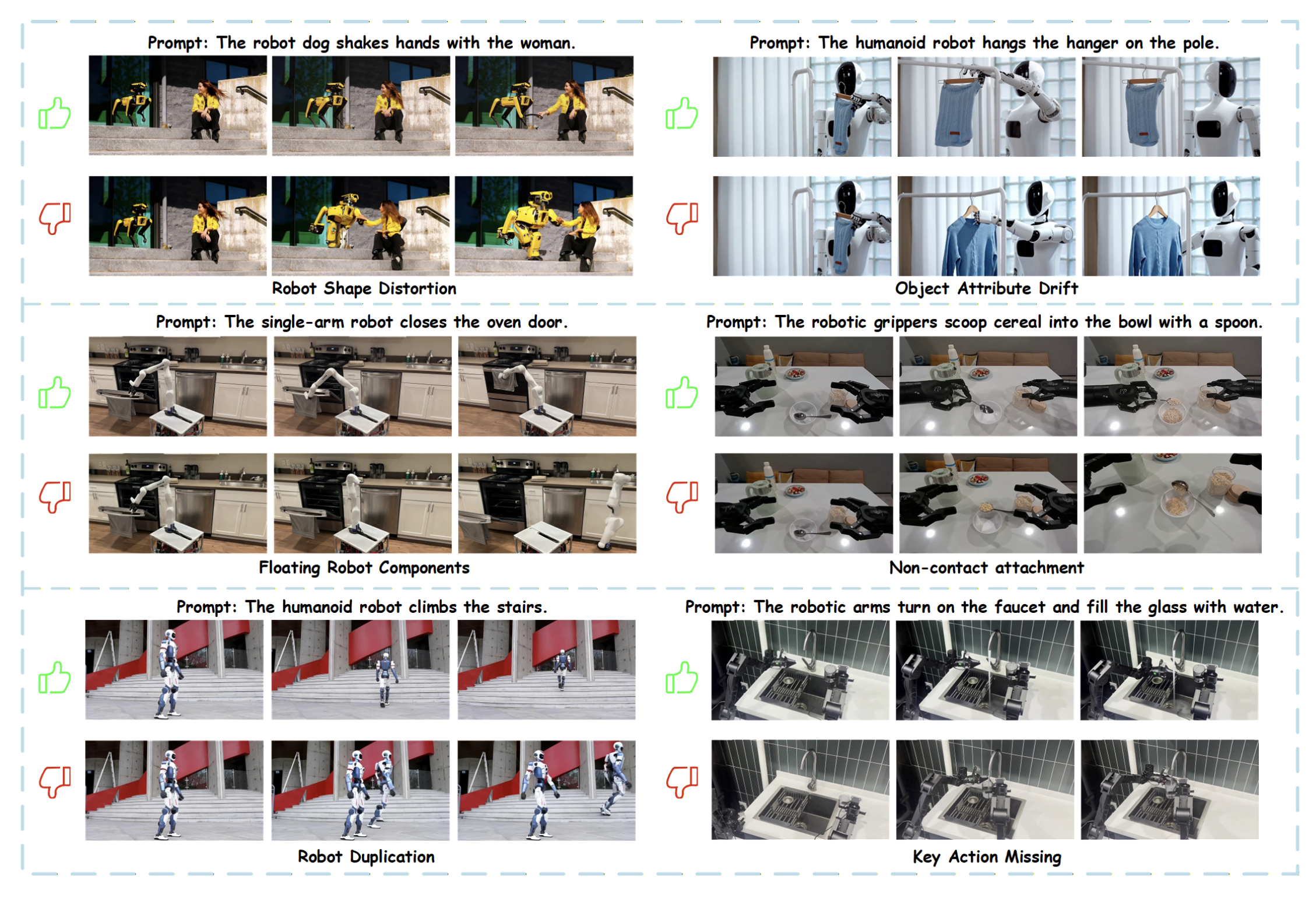 Prompt: The robot dog shakes hands with the woman.

Robot Shape Distortion

Prompt: The humanoid robot hangs the hanger on the pole.

Object Attribute Drift

Prompt: The single-arm robot closes the oven door.

Floating Robot Components

Prompt: The robotic grippers scoop cereal into the bowl with a spoon.

Non-contact attachment

Prompt: The humanoid robot climbs the stairs.

Robot Duplication

Prompt: The robotic arms turn on the faucet and fill the glass with water.

Key Action Missing