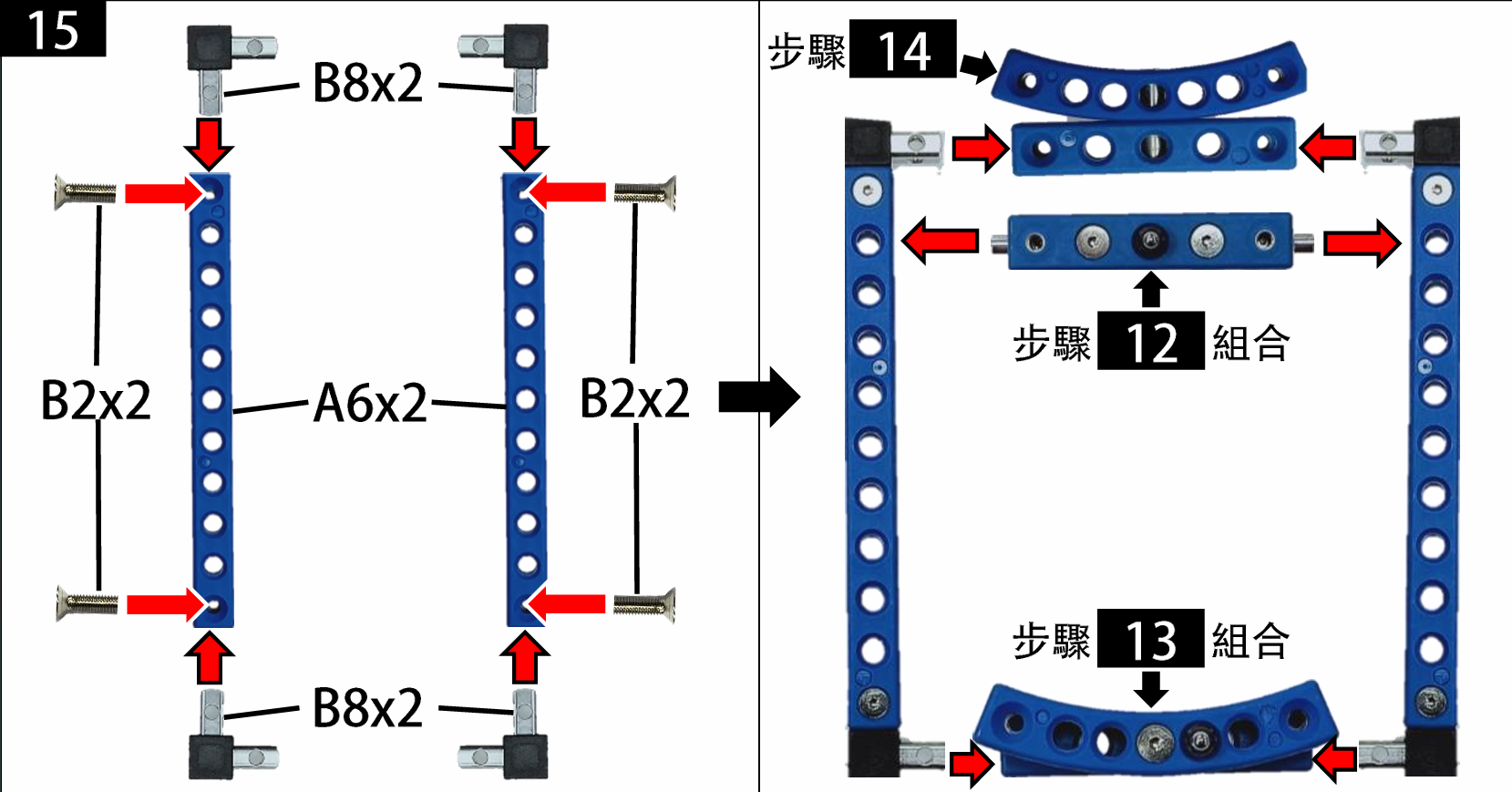 15

B8x2

B2x2

A6x2

B2x2

B8x2

步驟 14

步驟 12 組合

步驟 13 組合