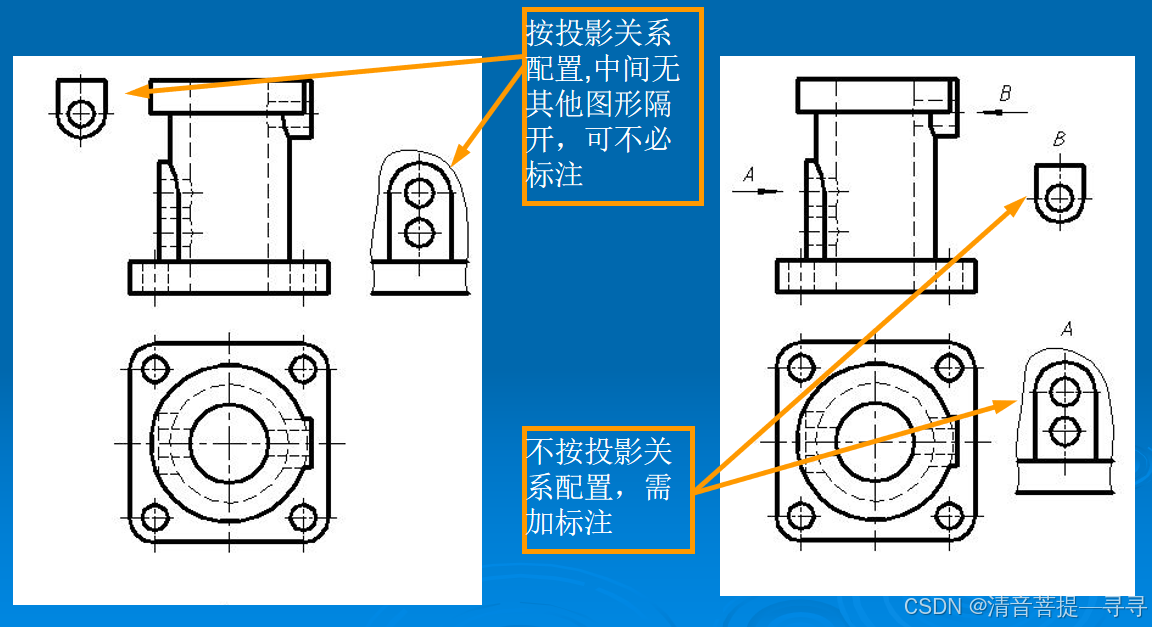 按投影关系配置,中间无其他图形隔开，可不必标注

B

B

A

A

不按投影关系配置，需加标注

CSDN @清音菩提—寻寻