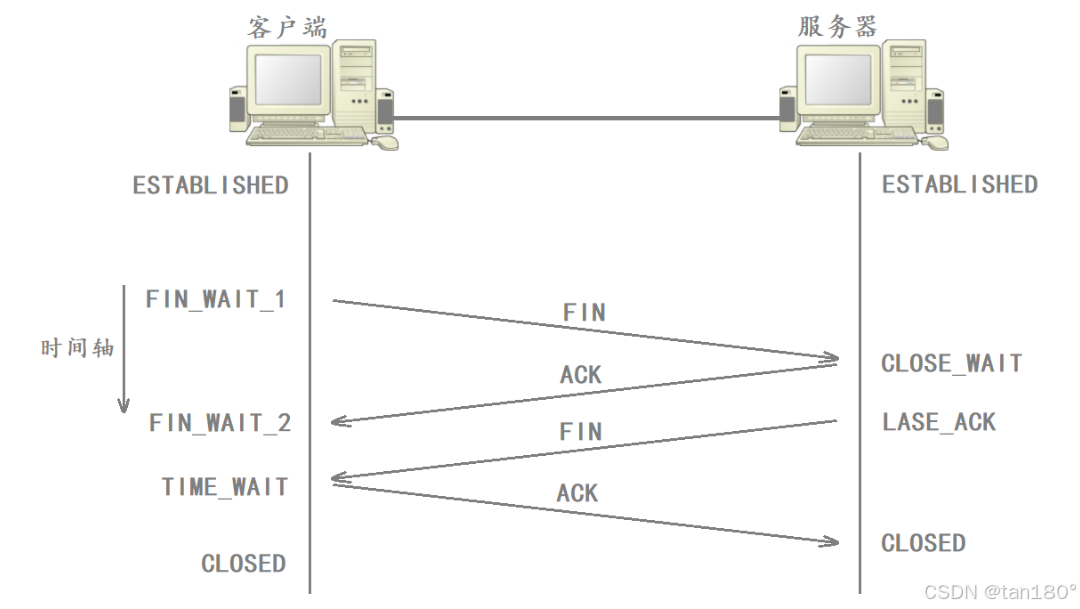 客户端

服务器

ESTABLISHED

ESTABLISHED

时间轴

FIN_WAIT_1

FIN

CLOSE_WAIT

ACK

FIN_WAIT_2

LASE_ACK

FIN

TIME_WAIT

ACK

CLOSED

CLOSED

CSDN @tan180°