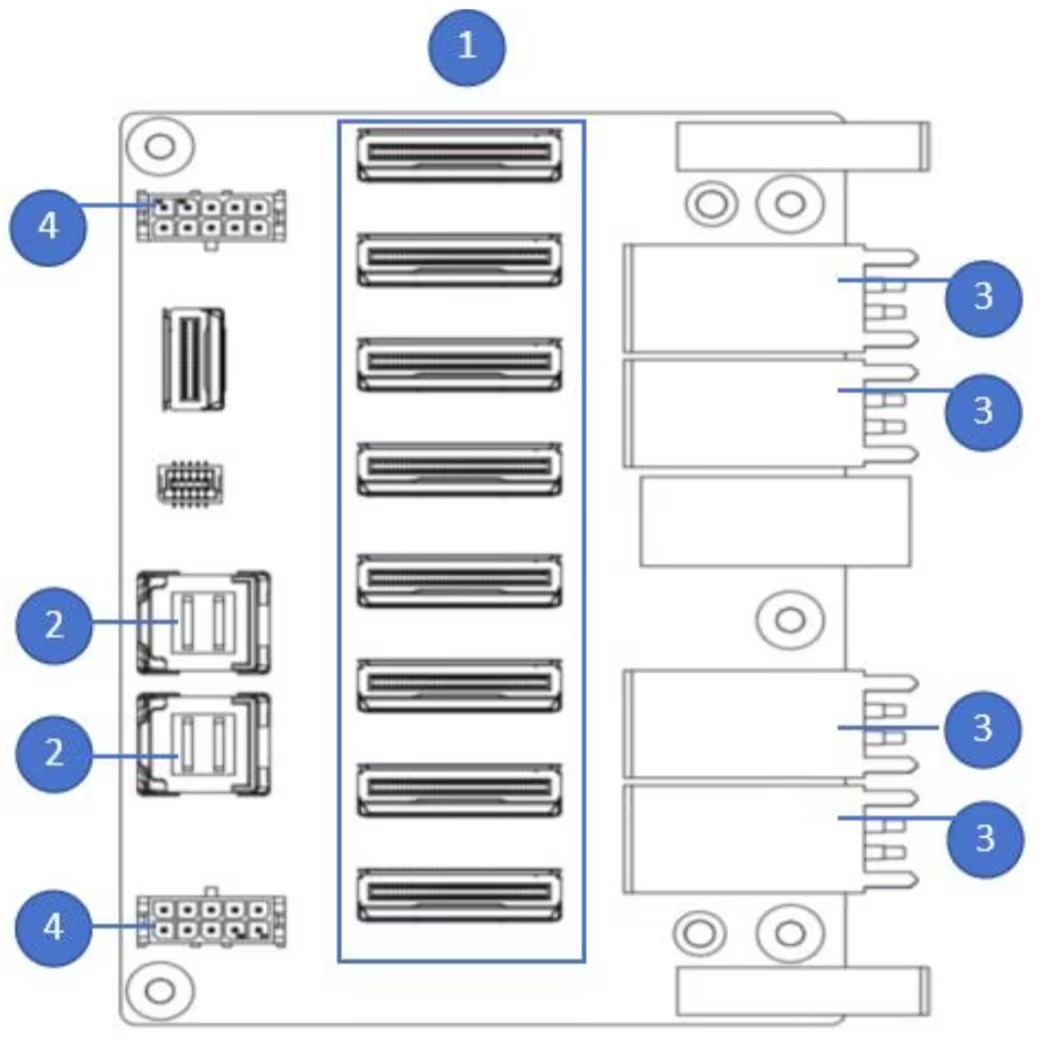 1
4
3
3
2
2
3
3
4