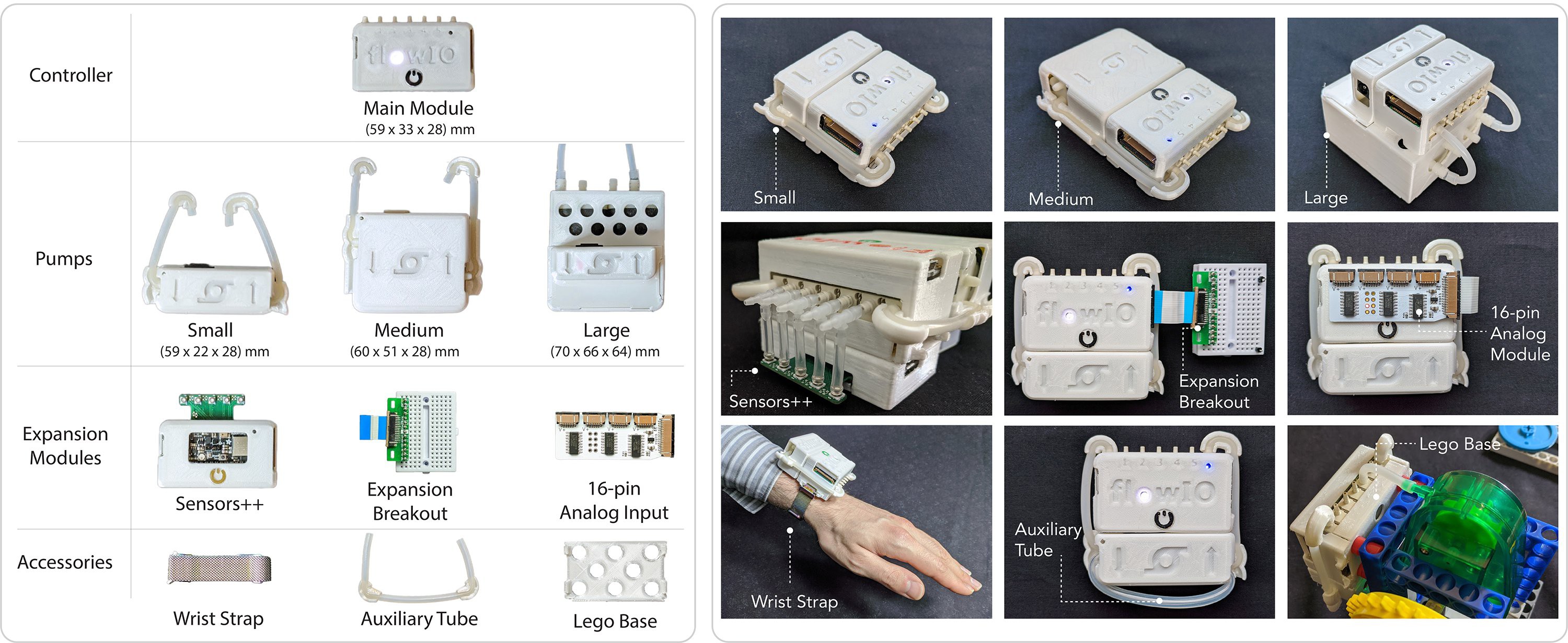 Controller

flowIO

Main Module
(59 x 33 x 28) mm

Pumps

Small
(59 x 22 x 28) mm

Medium
(60 x 51 x 28) mm

Large
(70 x 66 x 64) mm

Expansion Modules

Sensors++

Expansion Breakout

16-pin Analog Input

Accessories

Wrist Strap

Auxiliary Tube

Lego Base

Small

Medium

Large

Sensors++

flowIO

Expansion Breakout

16-pin Analog Module

Wrist Strap

flowIO

Auxiliary Tube

Lego Base