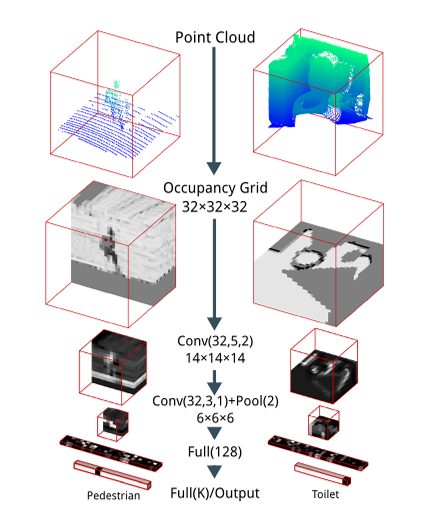 Point Cloud

Occupancy Grid
32×32×32

Conv(32,5,2)
14×14×14

Conv(32,3,1)+Pool(2)
6×6×6

Full(128)

Full(K)/Output

Pedestrian

Toilet