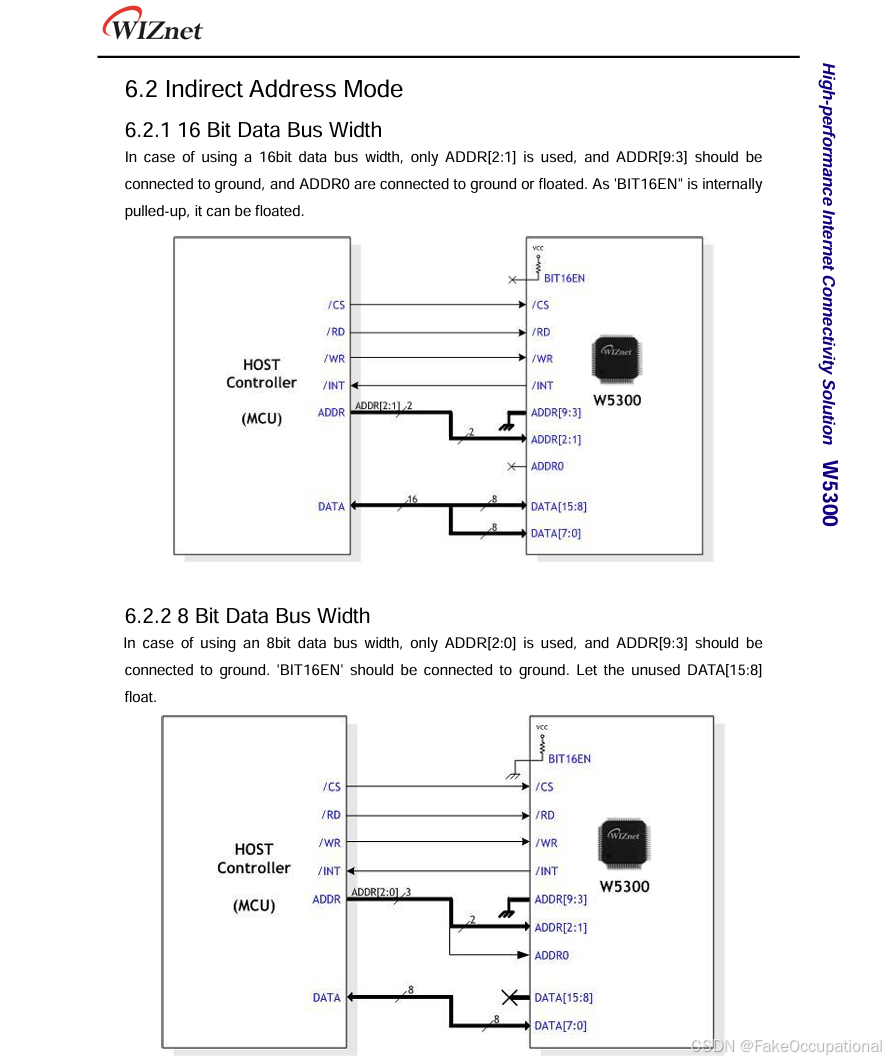 WIZnet

High-performance Internet Connectivity Solution W5300

6.2 Indirect Address Mode

6.2.1 16 Bit Data Bus Width

In case of using a 16bit data bus width, only ADDR[2:1] is used, and ADDR[9:3] should be connected to ground, and ADDR0 are connected to ground or floated. As 'BIT16EN" is internally pulled-up, it can be floated.

HOST Controller (MCU)

/CS
/RD
/WR
/INT
ADDR
DATA

ADDR[2:1] 2
2
16
8
8

VCC
BIT16EN
/CS
/RD
/WR
/INT
ADDR[9:3]
ADDR[2:1]
ADDR0
DATA[15:8]
DATA[7:0]
WIZnet
W5300

6.2.2 8 Bit Data Bus Width

In case of using an 8bit data bus width, only ADDR[2:0] is used, and ADDR[9:3] should be connected to ground. 'BIT16EN' should be connected to ground. Let the unused DATA[15:8] float.

HOST Controller (MCU)

/CS
/RD
/WR
/INT
ADDR
DATA

ADDR[2:0] 3
2
8
8

VCC
BIT16EN
/CS
/RD
/WR
/INT
ADDR[9:3]
ADDR[2:1]
ADDR0
DATA[15:8]
DATA[7:0]
WIZnet
W5300

CSDN @FakeOccupational