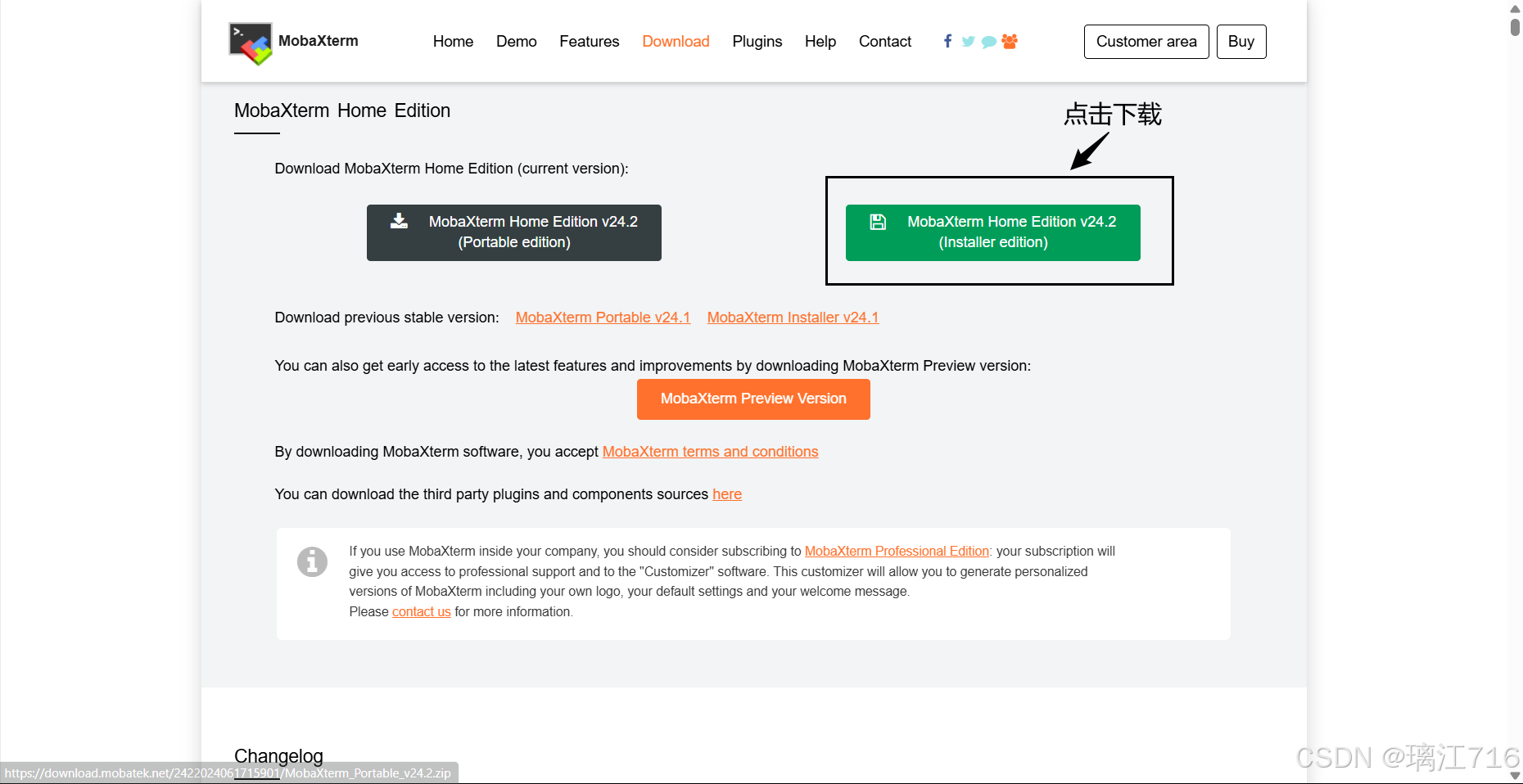 MobaXterm

Home Demo Features Download Plugins Help Contact

Customer area Buy

MobaXterm Home Edition

点击下载

Download MobaXterm Home Edition (current version):

MobaXterm Home Edition v24.2 (Portable edition)

MobaXterm Home Edition v24.2 (Installer edition)

Download previous stable version: MobaXterm Portable v24.1 MobaXterm Installer v24.1

You can also get early access to the latest features and improvements by downloading MobaXterm Preview version:

MobaXterm Preview Version

By downloading MobaXterm software, you accept MobaXterm terms and conditions

You can download the third party plugins and components sources here

If you use MobaXterm inside your company, you should consider subscribing to MobaXterm Professional Edition: your subscription will give you access to professional support and to the "Customizer" software. This customizer will allow you to generate personalized versions of MobaXterm including your own logo, your default settings and your welcome message.
Please contact us for more information.

Changelog

https://download.mobatek.net/2422024061715901/MobaXterm_Portable_v24.2.zip

CSDN @璃江716