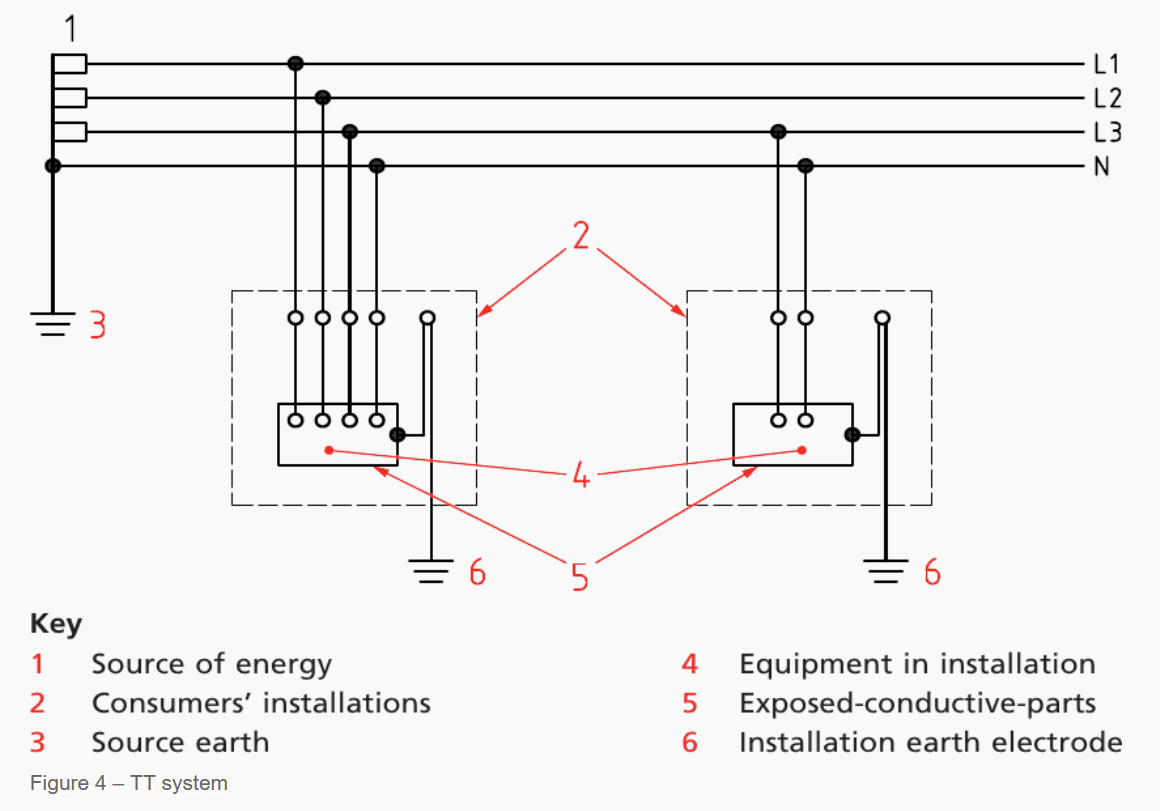 1

L1
L2
L3
N

2

3

4

5

6

6

Key

1 Source of energy
2 Consumers' installations
3 Source earth

4 Equipment in installation
5 Exposed-conductive-parts
6 Installation earth electrode

Figure 4 – TT system