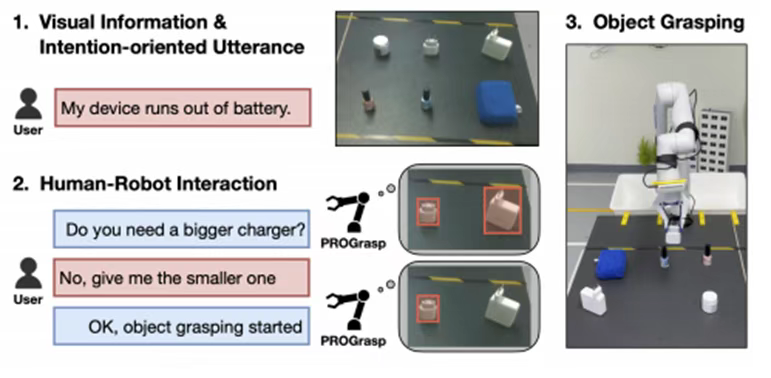 1. Visual Information & Intention-oriented Utterance

User

My device runs out of battery.

2. Human-Robot Interaction

Do you need a bigger charger?

PROGrasp

User

No, give me the smaller one

OK, object grasping started

PROGrasp

3. Object Grasping