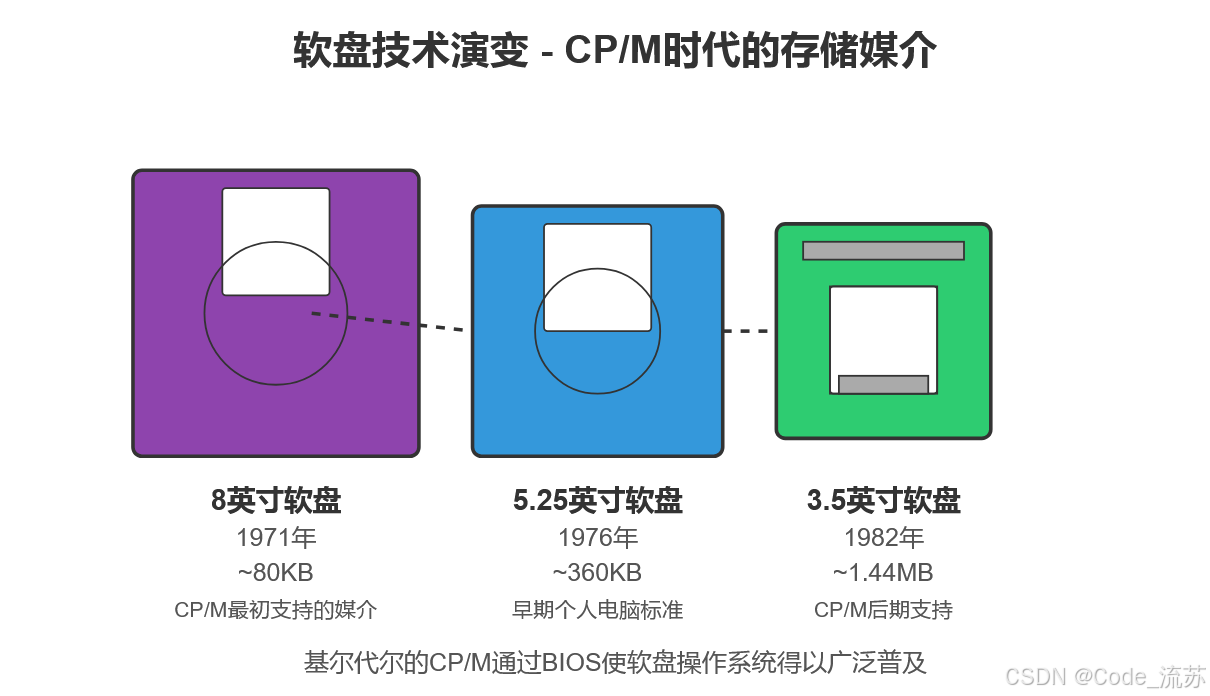 软盘技术演变 - CP/M时代的存储媒介

8英寸软盘
1971年
~80KB
CP/M最初支持的媒介

5.25英寸软盘
1976年
~360KB
早期个人电脑标准

3.5英寸软盘
1982年
~1.44MB
CP/M后期支持

基尔代尔的CP/M通过BIOS使软盘操作系统得以广泛普及

CSDN @Code_流苏