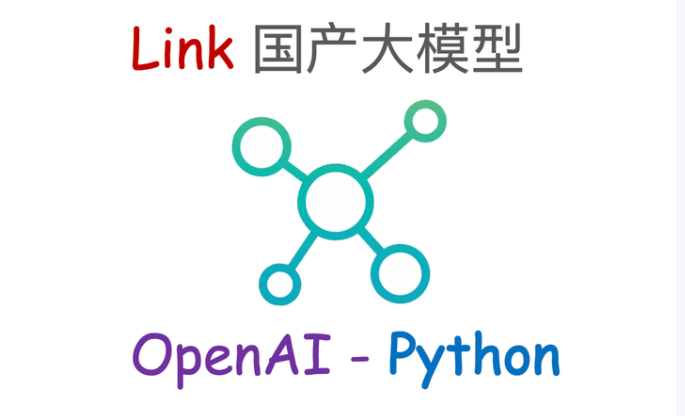 Link 国产大模型

OpenAI - Python