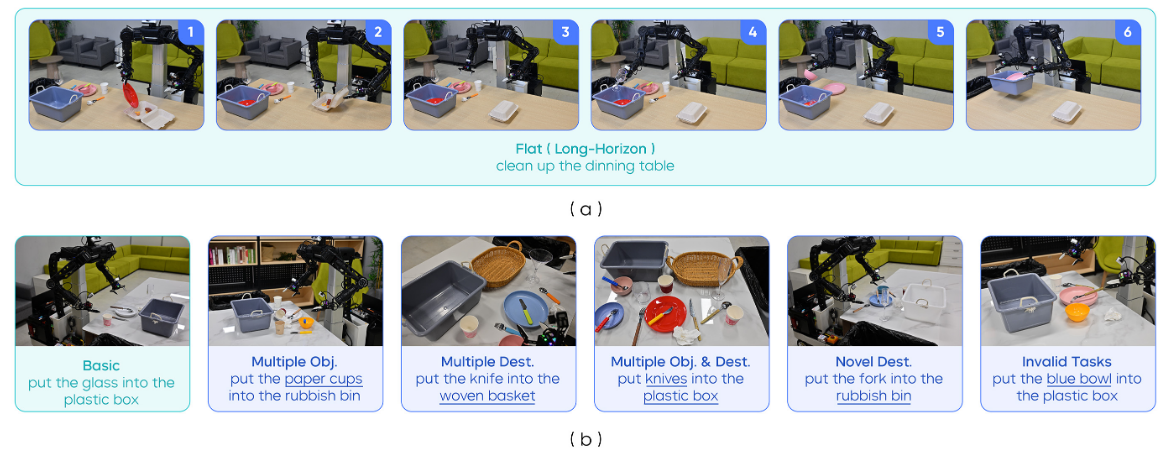 1 2 3 4 5 6

Flat ( Long-Horizon )
clean up the dinning table

( a )

Basic
put the glass into the plastic box

Multiple Obj.
put the paper cups into the rubbish bin

Multiple Dest.
put the knife into the woven basket

Multiple Obj. & Dest.
put knives into the plastic box

Novel Dest.
put the fork into the rubbish bin

Invalid Tasks
put the blue bowl into the plastic box

( b )