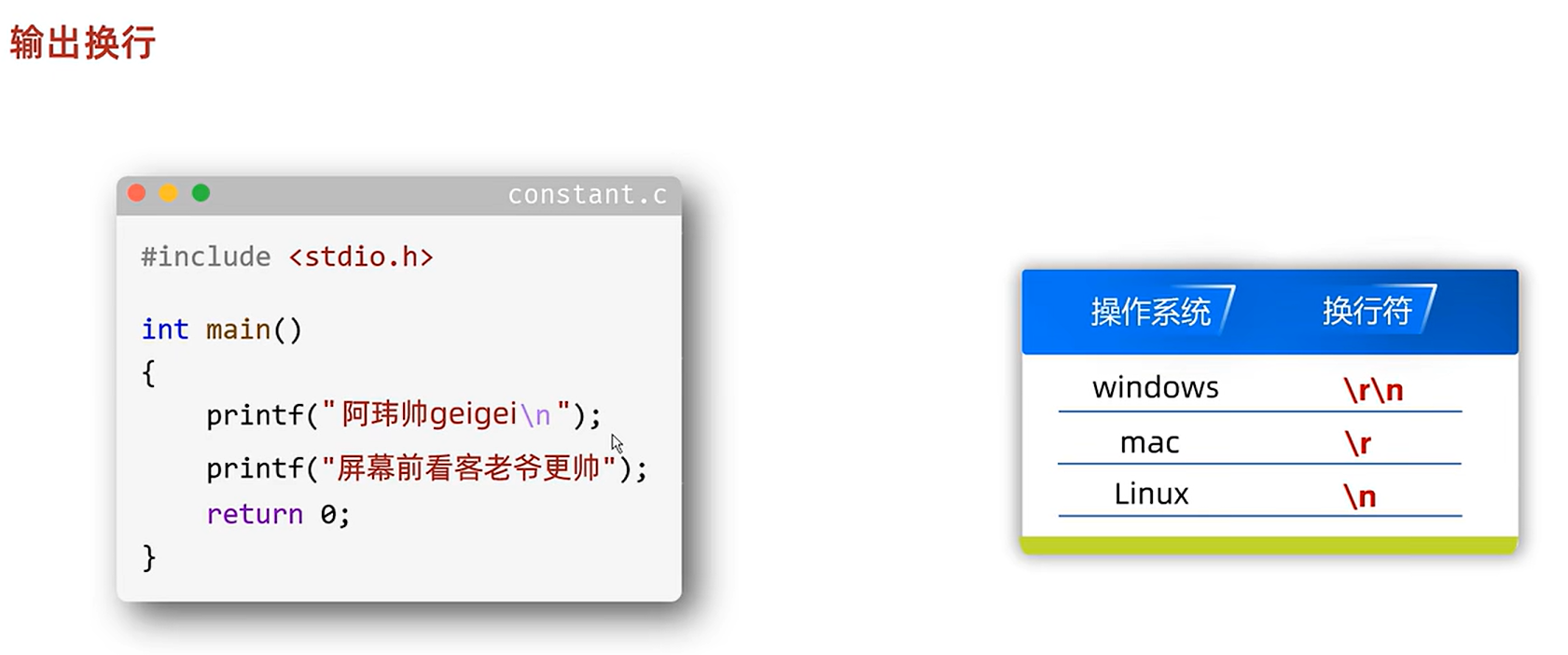 输出换行

constant.c

#include <stdio.h>

int main()
{
    printf("阿玮帅geigei\n");
    printf("屏幕前看客老爷更帅");
    return 0;
}

| 操作系统 | 换行符 |
|---|---|
| windows | \r\n |
| mac | \r |
| Linux | \n |