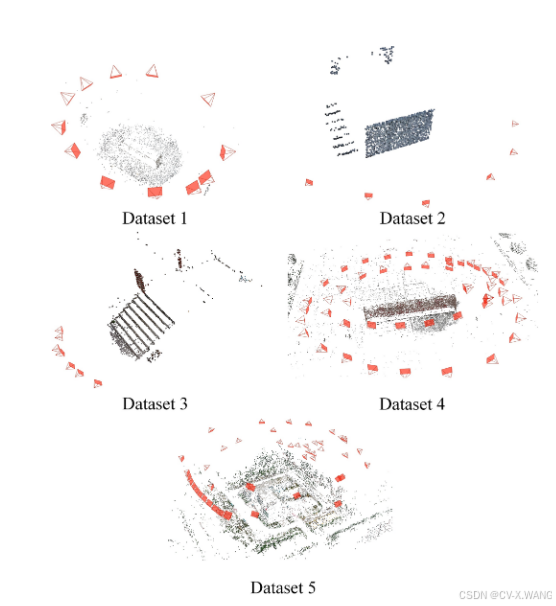 Dataset 1

Dataset 2

Dataset 3

Dataset 4

Dataset 5

CSDN @CV-X.WANG