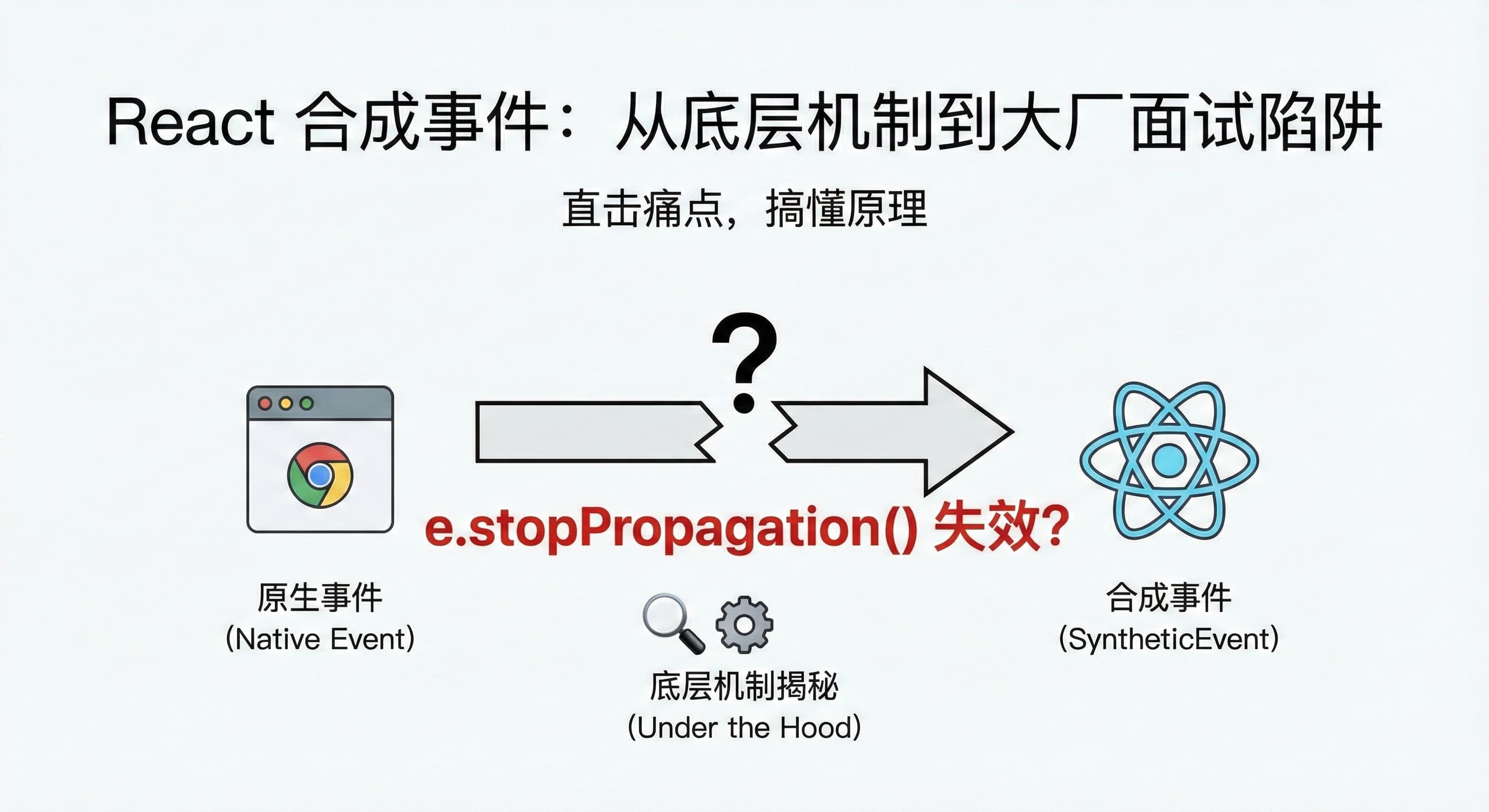 React 合成事件：从底层机制到大厂面试陷阱

直击痛点，搞懂原理

?

e.stopPropagation() 失效?

原生事件
(Native Event)

底层机制揭秘
(Under the Hood)

合成事件
(SyntheticEvent)