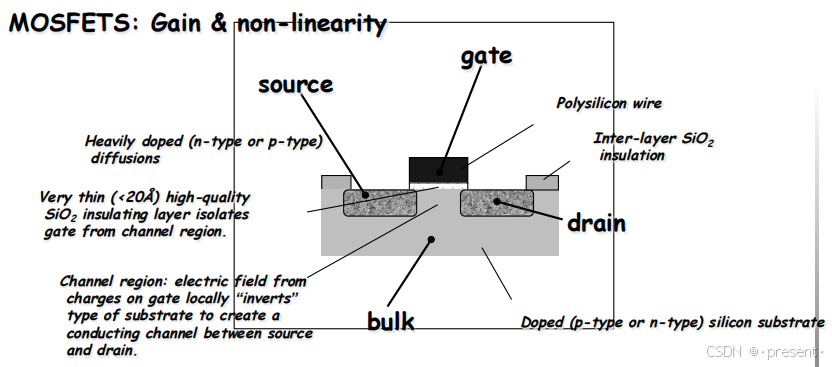 MOSFETS: Gain & non-linearity

gate

source

Polysilicon wire

Heavily doped (n-type or p-type) diffusions

Inter-layer $SiO_2$ insulation

Very thin (<20Å) high-quality $SiO_2$ insulating layer isolates gate from channel region.

drain

Channel region: electric field from charges on gate locally "inverts" type of substrate to create a conducting channel between source and drain.

bulk

Doped (p-type or n-type) silicon substrate

CSDN @·present·