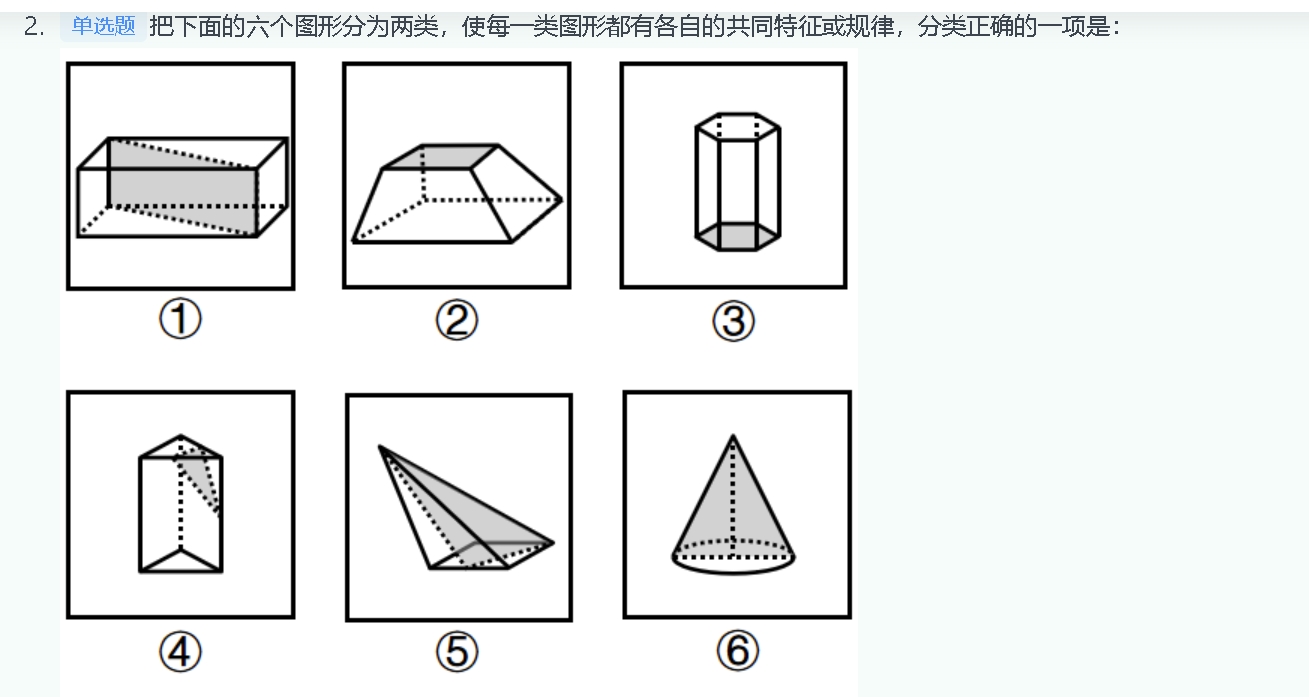 2. 单选题 把下面的六个图形分为两类，使每一类图形都有各自的共同特征或规律，分类正确的一项是：

①

②

③

④

⑤

⑥