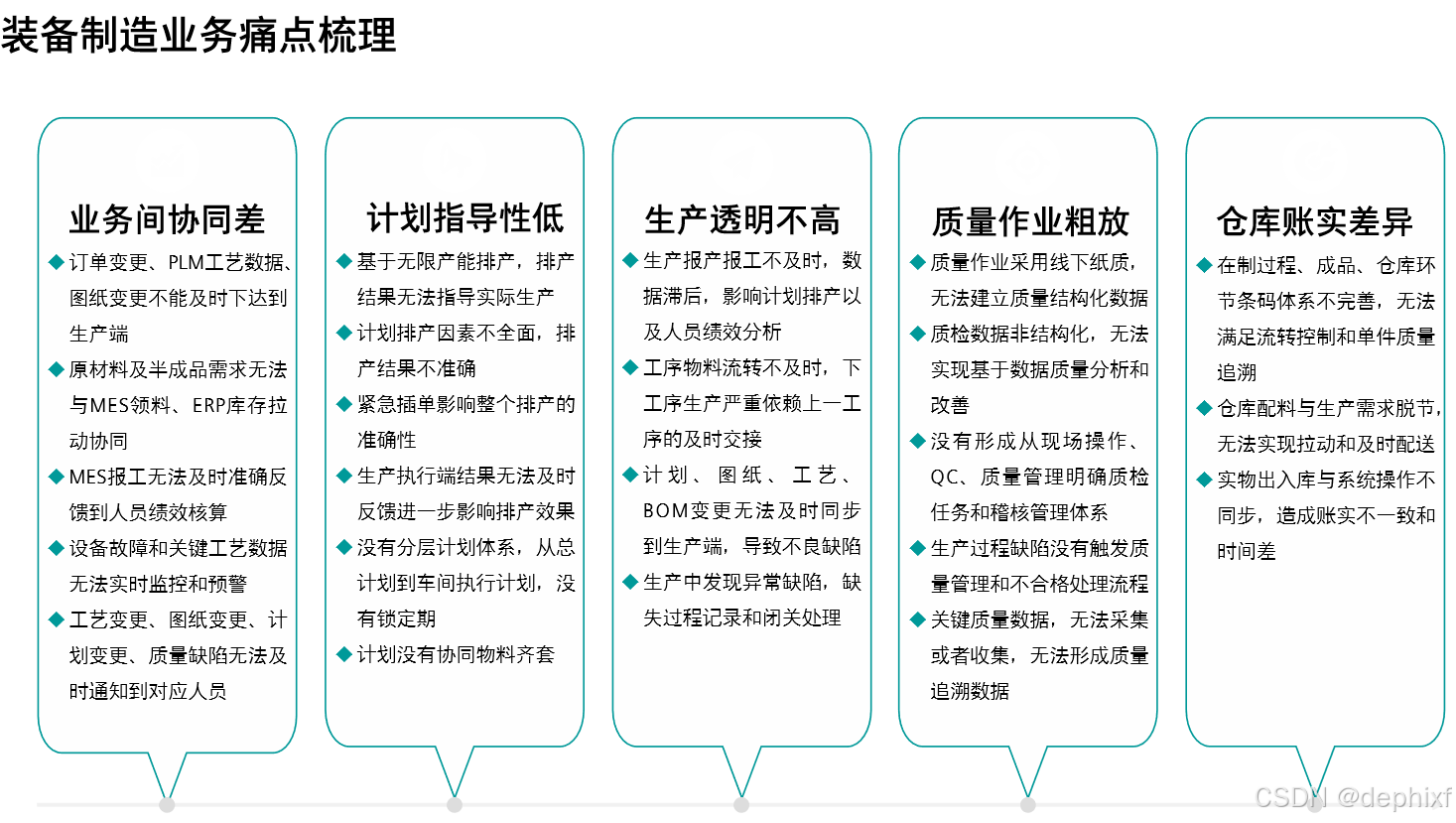 装备制造业务痛点梳理

业务间协同差

◆ 订单变更、PLM工艺数据、图纸变更不能及时下达到生产端

◆ 原材料及半成品需求无法与MES领料、ERP库存拉动协同

◆ MES报工无法及时准确反馈到人员绩效核算

◆ 设备故障和关键工艺数据无法实时监控和预警

◆ 工艺变更、图纸变更、计划变更、质量缺陷无法及时通知到对应人员

计划指导性低

◆ 基于无限产能排产，排产结果无法指导实际生产

◆ 计划排产因素不全面，排产结果不准确

◆ 紧急插单影响整个排产的准确性

◆ 生产执行端结果无法及时反馈进一步影响排产效果

◆ 没有分层计划体系，从总计划到车间执行计划，没有锁定期

◆ 计划没有协同物料齐套

生产透明不高

◆ 生产报产报工不及时，数据滞后，影响计划排产以及人员绩效分析

◆ 工序物料流转不及时，下工序生产严重依赖上一工序的及时交接

◆ 计划、图纸、工艺、BOM变更无法及时同步到生产端，导致不良缺陷

◆ 生产中发现异常缺陷，缺失过程记录和闭关处理

质量作业粗放

◆ 质量作业采用线下纸质，无法建立质量结构化数据

◆ 质检数据非结构化，无法实现基于数据质量分析和改善

◆ 没有形成从现场操作、QC、质量管理明确质检任务和稽核管理体系

◆ 生产过程缺陷没有触发质量管理和不合格处理流程

◆ 关键质量数据，无法采集或者收集，无法形成质量追溯数据

仓库账实差异

◆ 在制过程、成品、仓库环节条码体系不完善，无法满足流转控制和单件质量追溯

◆ 仓库配料与生产需求脱节，无法实现拉动和及时配送

◆ 实物出入库与系统操作不同步，造成账实不一致和时间差

CSDN @dephixf