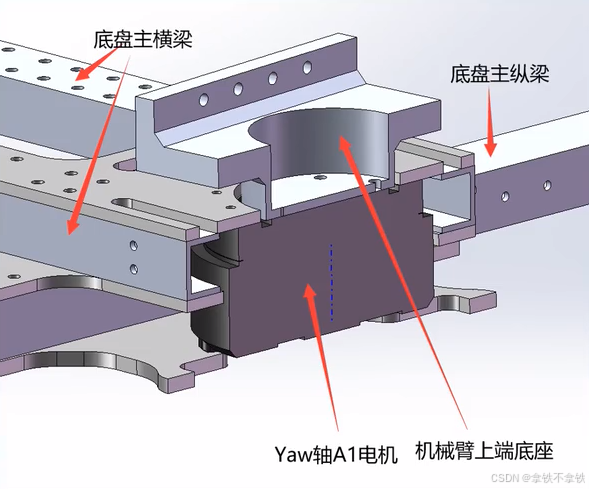 底盘主横梁

底盘主纵梁

Yaw轴A1电机

机械臂上端底座

CSDN @拿铁不拿铁