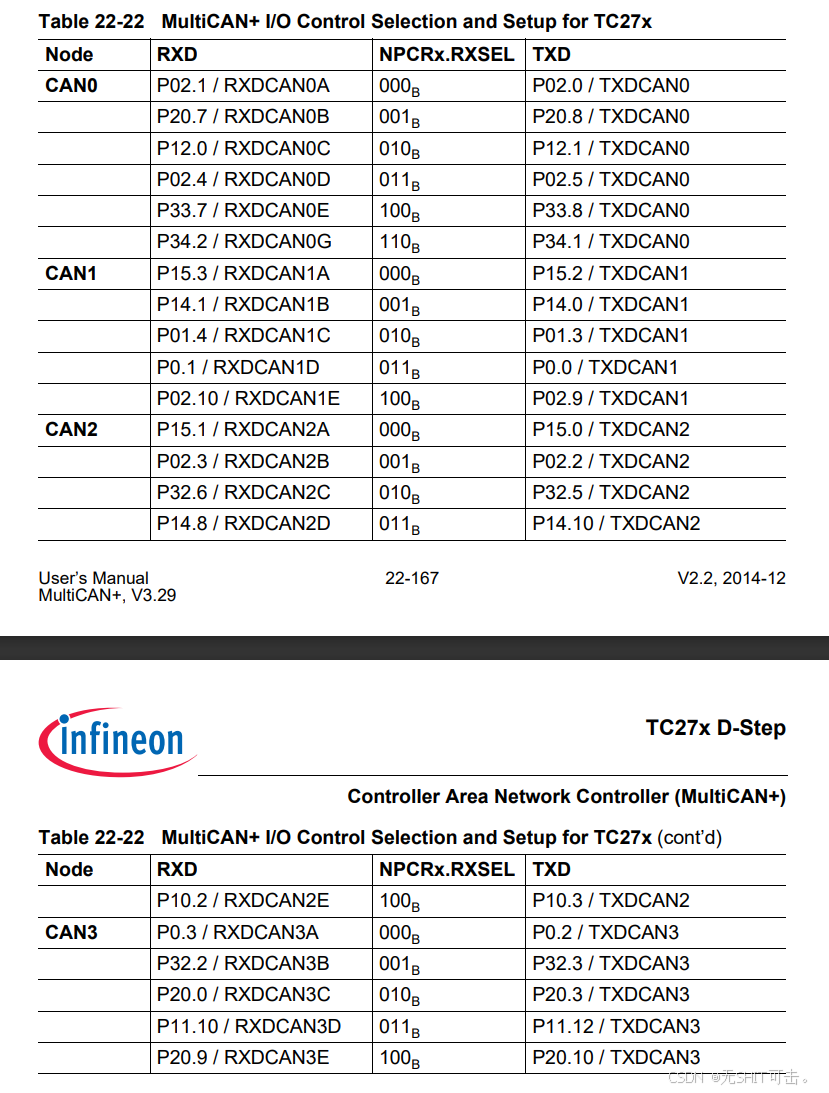 Table 22-22 MultiCAN+ I/O Control Selection and Setup for TC27x

| Node | RXD | NPCRx.RXSEL | TXD |
|---|---|---|---|
| CAN0 | P02.1 / RXDCAN0A | $000_B$ | P02.0 / TXDCAN0 |
| | P20.7 / RXDCAN0B | $001_B$ | P20.8 / TXDCAN0 |
| | P12.0 / RXDCAN0C | $010_B$ | P12.1 / TXDCAN0 |
| | P02.4 / RXDCAN0D | $011_B$ | P02.5 / TXDCAN0 |
| | P33.7 / RXDCAN0E | $100_B$ | P33.8 / TXDCAN0 |
| | P34.2 / RXDCAN0G | $110_B$ | P34.1 / TXDCAN0 |
| CAN1 | P15.3 / RXDCAN1A | $000_B$ | P15.2 / TXDCAN1 |
| | P14.1 / RXDCAN1B | $001_B$ | P14.0 / TXDCAN1 |
| | P01.4 / RXDCAN1C | $010_B$ | P01.3 / TXDCAN1 |
| | P0.1 / RXDCAN1D | $011_B$ | P0.0 / TXDCAN1 |
| | P02.10 / RXDCAN1E | $100_B$ | P02.9 / TXDCAN1 |
| CAN2 | P15.1 / RXDCAN2A | $000_B$ | P15.0 / TXDCAN2 |
| | P02.3 / RXDCAN2B | $001_B$ | P02.2 / TXDCAN2 |
| | P32.6 / RXDCAN2C | $010_B$ | P32.5 / TXDCAN2 |
| | P14.8 / RXDCAN2D | $011_B$ | P14.10 / TXDCAN2 |

User's Manual
MultiCAN+, V3.29
22-167
V2.2, 2014-12

infineon

TC27x D-Step

Controller Area Network Controller (MultiCAN+)

Table 22-22 MultiCAN+ I/O Control Selection and Setup for TC27x (cont'd)

| Node | RXD | NPCRx.RXSEL | TXD |
|---|---|---|---|
| | P10.2 / RXDCAN2E | $100_B$ | P10.3 / TXDCAN2 |
| CAN3 | P0.3 / RXDCAN3A | $000_B$ | P0.2 / TXDCAN3 |
| | P32.2 / RXDCAN3B | $001_B$ | P32.3 / TXDCAN3 |
| | P20.0 / RXDCAN3C | $010_B$ | P20.3 / TXDCAN3 |
| | P11.10 / RXDCAN3D | $011_B$ | P11.12 / TXDCAN3 |
| | P20.9 / RXDCAN3E | $100_B$ | P20.10 / TXDCAN3 |

CSDN @无SHIT可击。