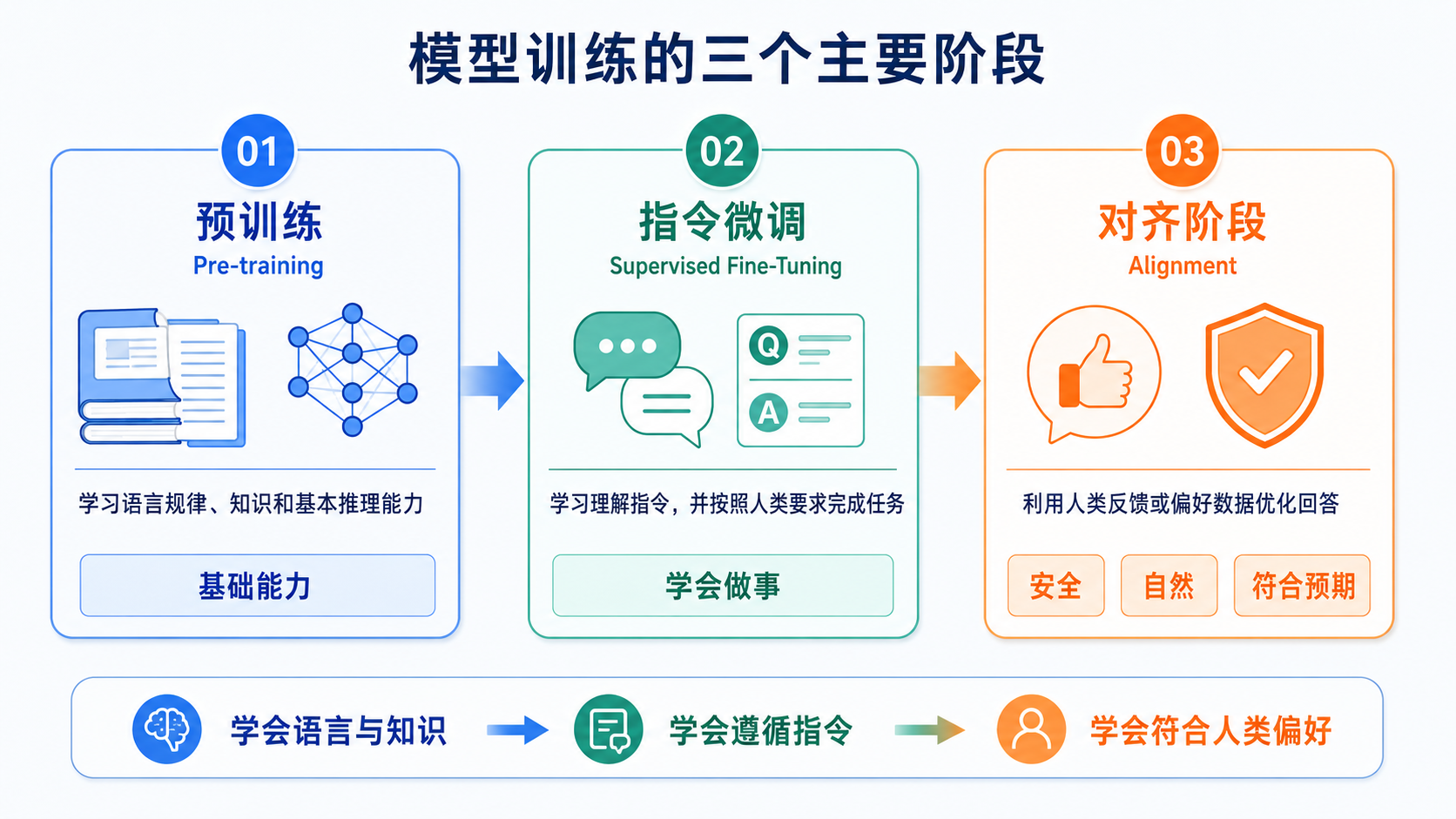 模型训练的三个主要阶段

01
预训练
Pre-training
学习语言规律、知识和基本推理能力
基础能力

02
指令微调
Supervised Fine-Tuning
Q
A
学习理解指令，并按照人类要求完成任务
学会做事

03
对齐阶段
Alignment
利用人类反馈或偏好数据优化回答
安全
自然
符合预期

学会语言与知识
学会遵循指令
学会符合人类偏好