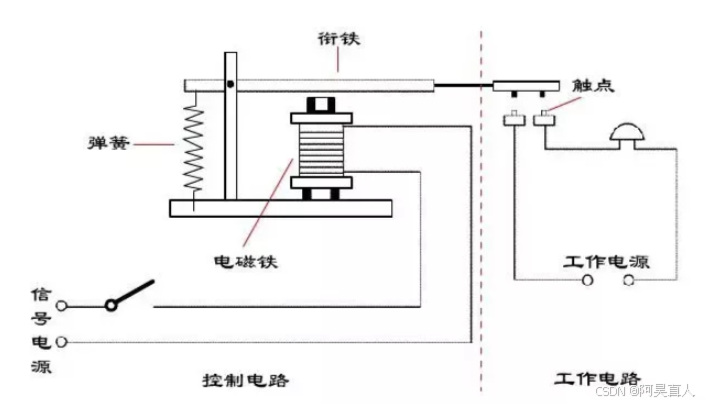 衔铁

触点

弹簧

电磁铁

工作电源

信号电源

控制电路

工作电路

CSDN @阿昊真人