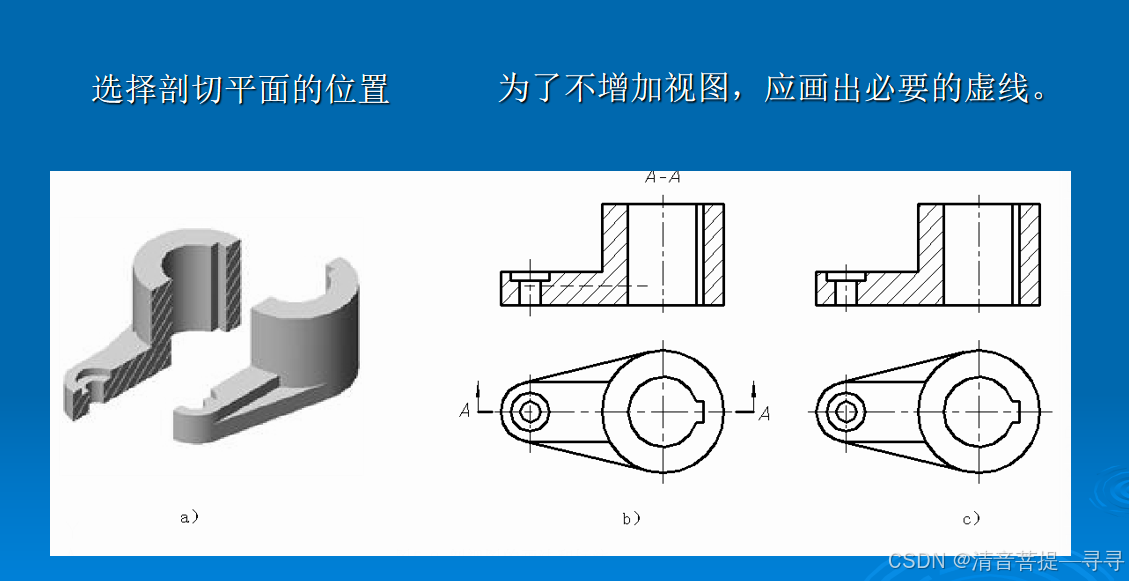 选择剖切平面的位置

为了不增加视图，应画出必要的虚线。

A-A

A

A

a)

b)

c)

CSDN @清音菩提一寻寻