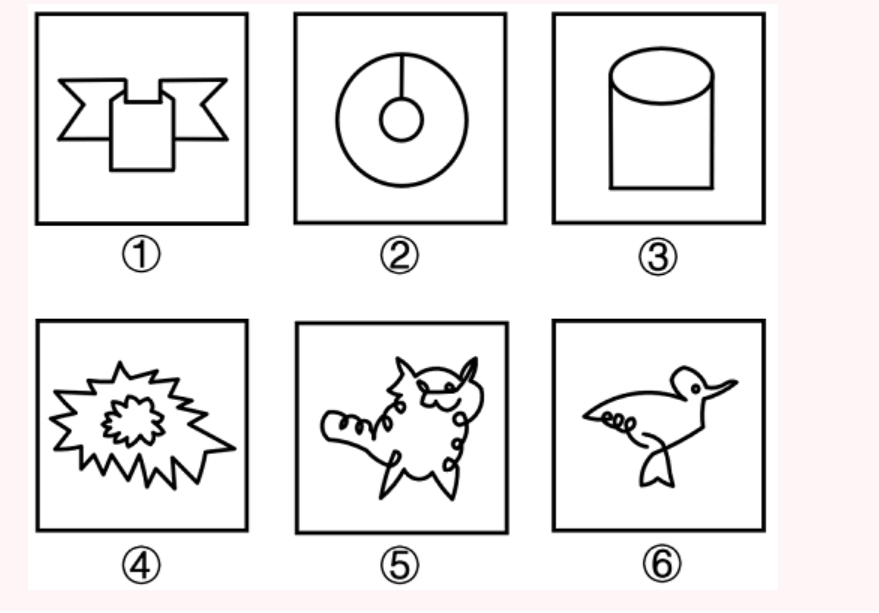 ①

②

③

④

⑤

⑥