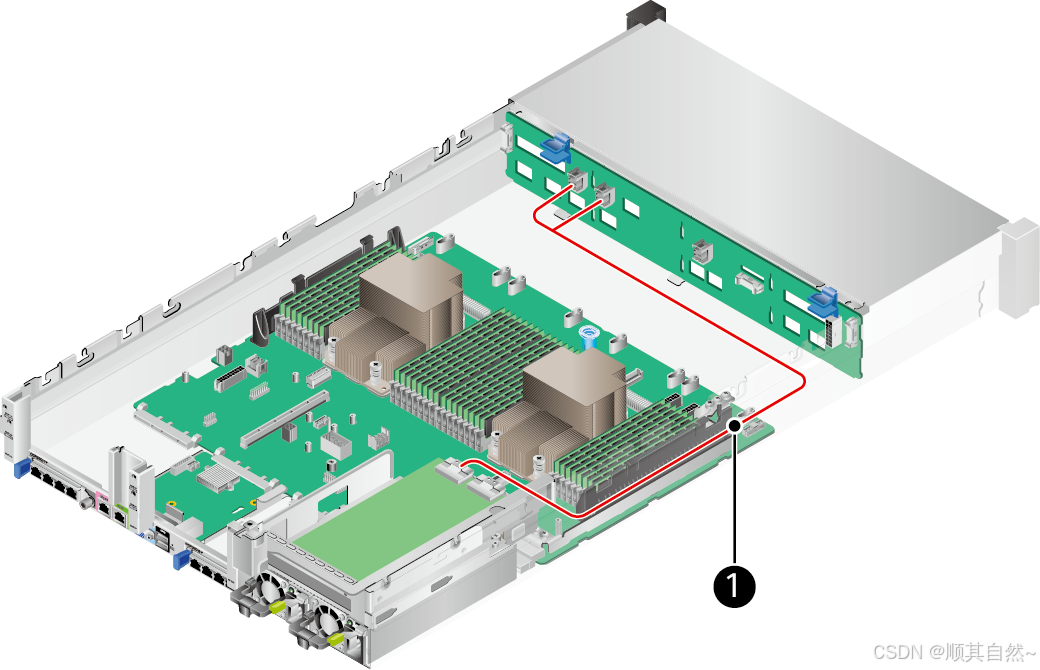 1

CSDN @顺其自然~