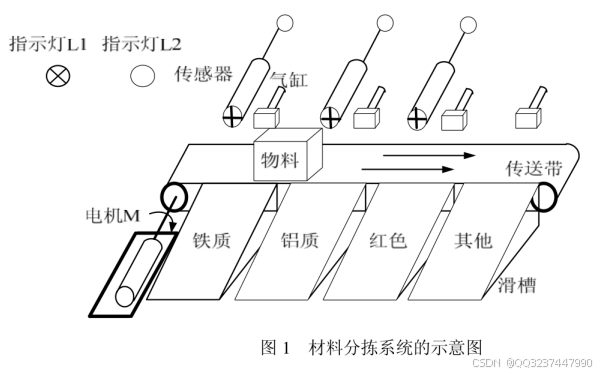 指示灯L1 指示灯L2

传感器

气缸

物料

传送带

电机M

铁质

铝质

红色

其他

滑槽

图 1 材料分拣系统的示意图

CSDN @QQ3237447990