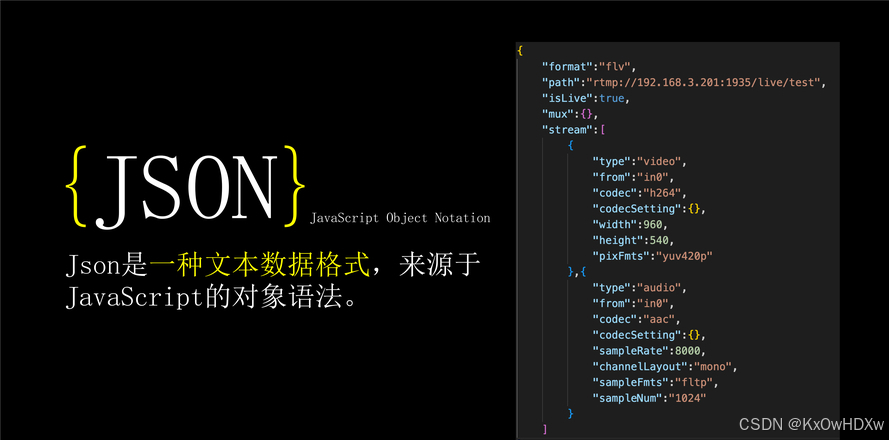 {JSON} JavaScript Object Notation

Json是一种文本数据格式，来源于JavaScript的对象语法。

{
    "format":"flv",
    "path":"rtmp://192.168.3.201:1935/live/test",
    "isLive":true,
    "mux":{},
    "stream":[
        {
            "type":"video",
            "from":"in0",
            "codec":"h264",
            "codecSetting":{},
            "width":960,
            "height":540,
            "pixFmts":"yuv420p"
        },{
            "type":"audio",
            "from":"in0",
            "codec":"aac",
            "codecSetting":{},
            "sampleRate":8000,
            "channelLayout":"mono",
            "sampleFmts":"fltp",
            "sampleNum":"1024"
        }
    ]

CSDN @KxOwHDXw