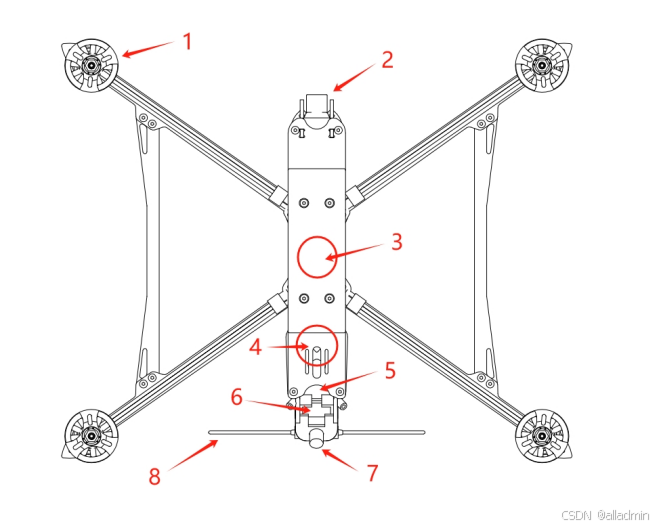 1
2
3
4
5
6
8
7
CSDN @alladmin