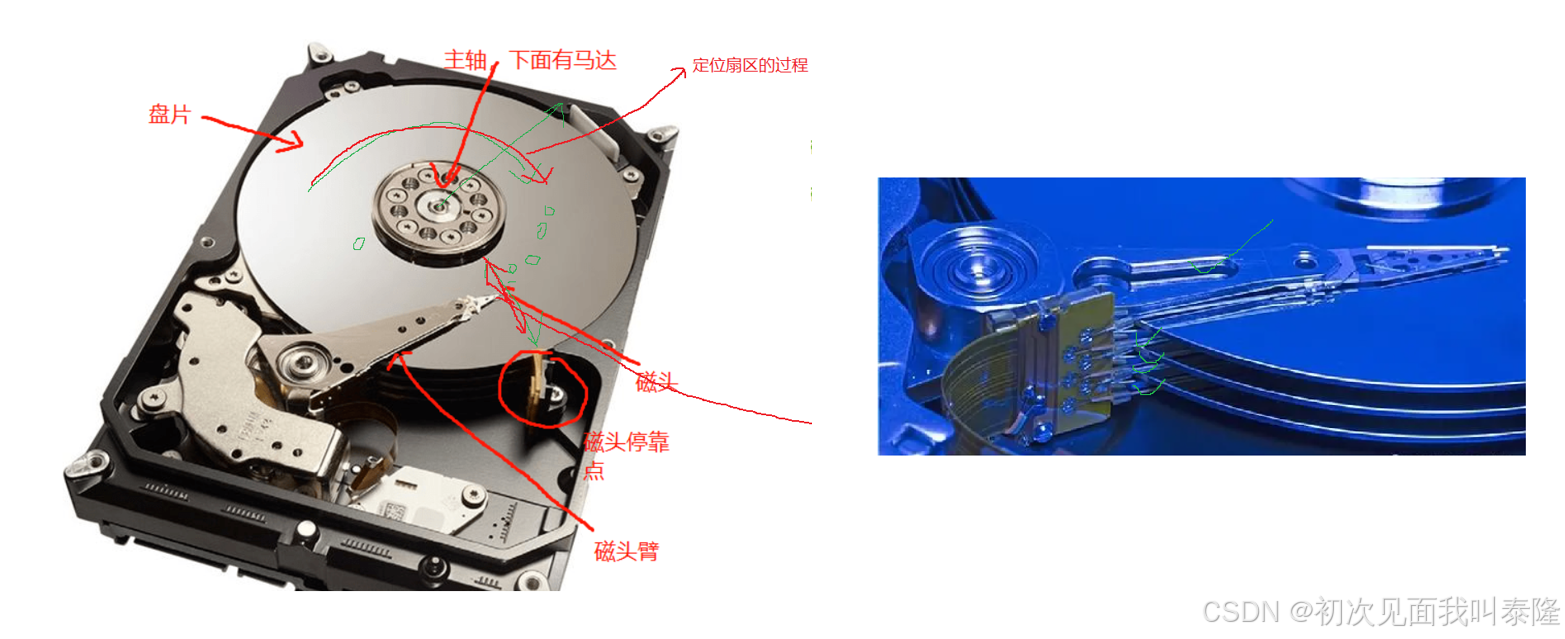 主轴，下面有马达

定位扇区的过程

盘片

磁头

磁头停靠点

磁头臂

CSDN @初次见面我叫泰隆