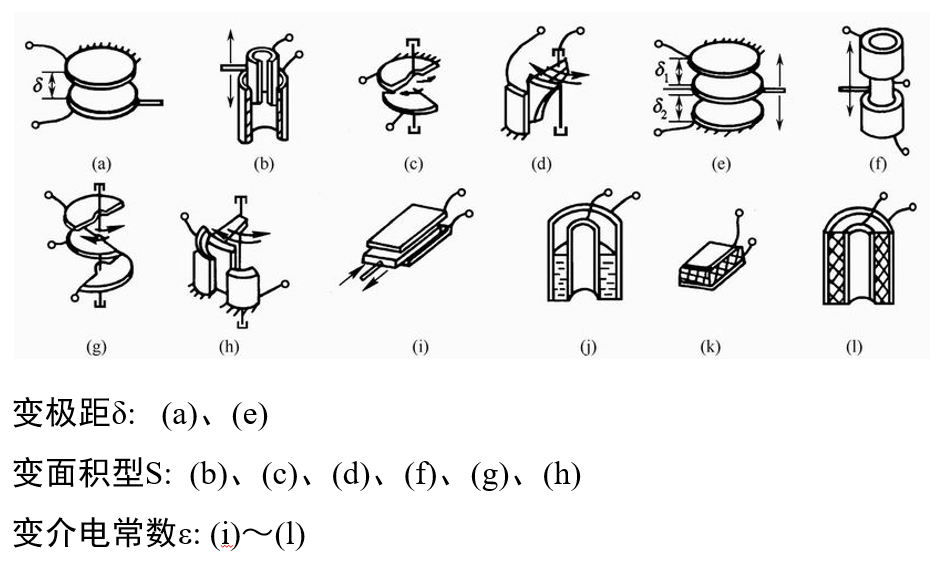 $\delta$

(a)

(b)

(c)

(d)

$\delta_1$

$\delta_2$

(e)

(f)

(g)

(h)

(i)

(j)

(k)

(l)

变极距δ: (a)、(e)

变面积型S: (b)、(c)、(d)、(f)、(g)、(h)

变介电常数ε: (i)～(l)