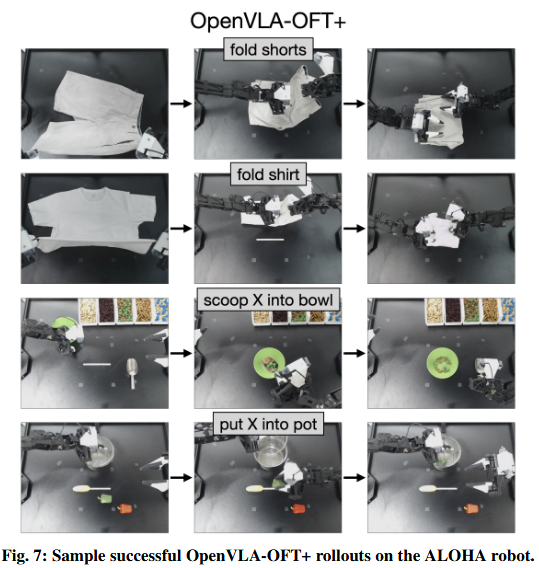 OpenVLA-OFT+

fold shorts

fold shirt

scoop X into bowl

put X into pot

Fig. 7: Sample successful OpenVLA-OFT+ rollouts on the ALOHA robot.