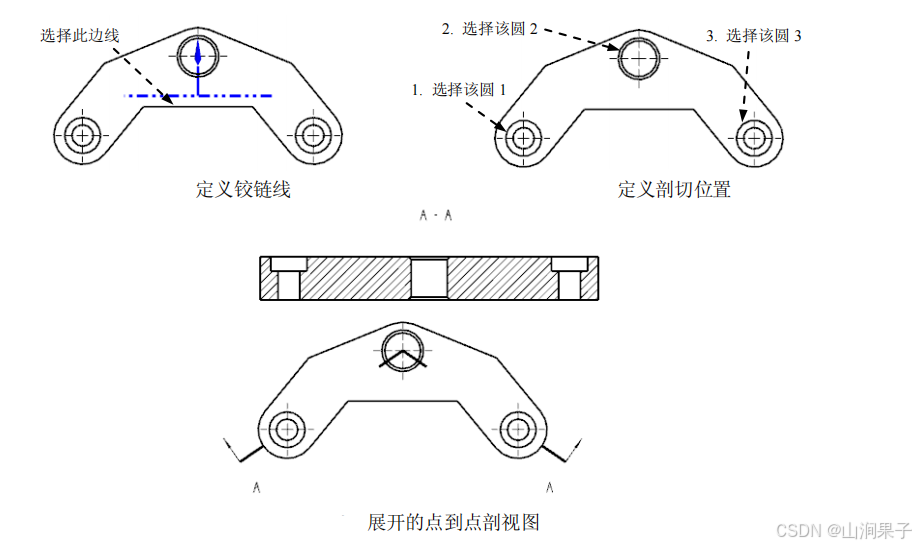 选择此边线

定义铰链线

2. 选择该圆 2

3. 选择该圆 3

1. 选择该圆 1

定义剖切位置

A - A

A

A

展开的点到点剖视图

CSDN @山涧果子