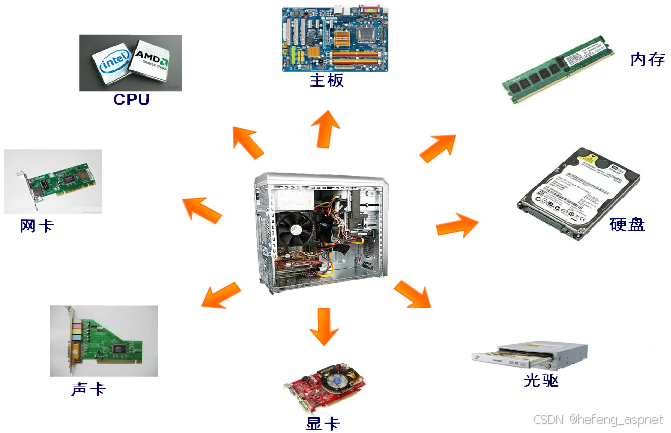 intel
AMD
CPU
主板
内存
网卡
硬盘
声卡
显卡
光驱
CSDN @hefeng_aspnet